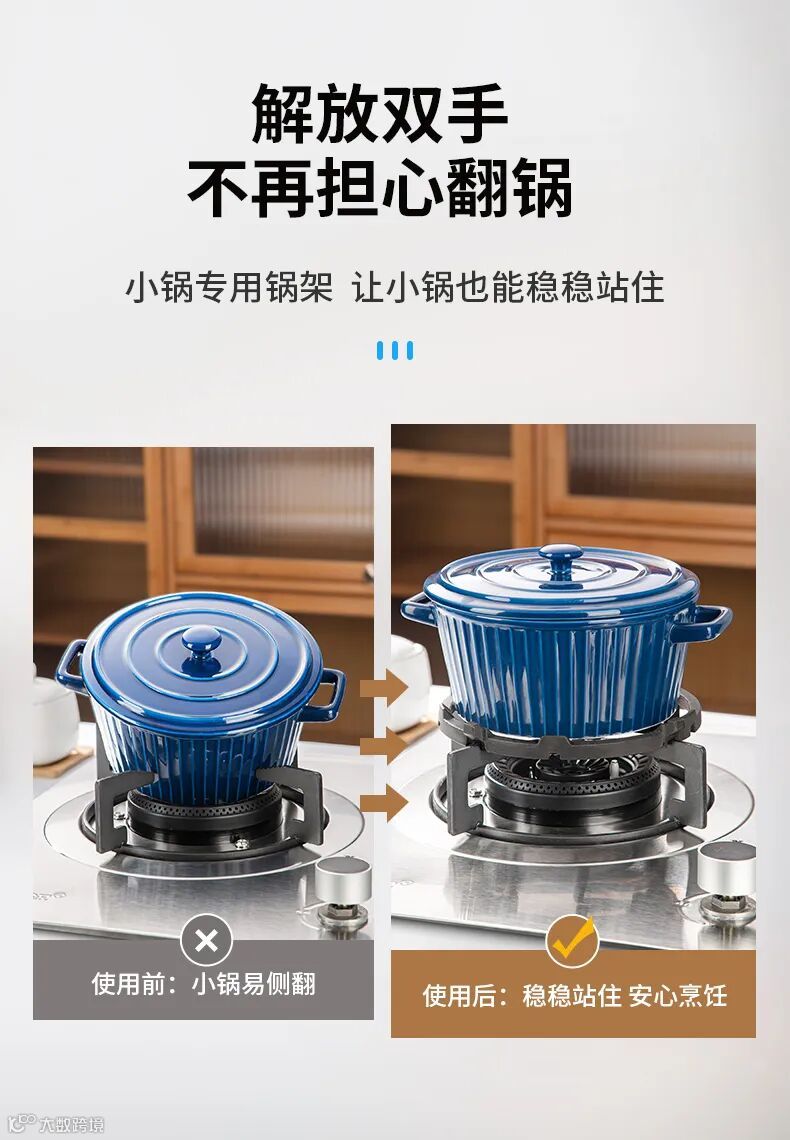 解放双手
不再担心翻锅

小锅专用锅架 让小锅也能稳稳站住

使用前：小锅易侧翻

使用后：稳稳站住 安心烹饪

大数跨境