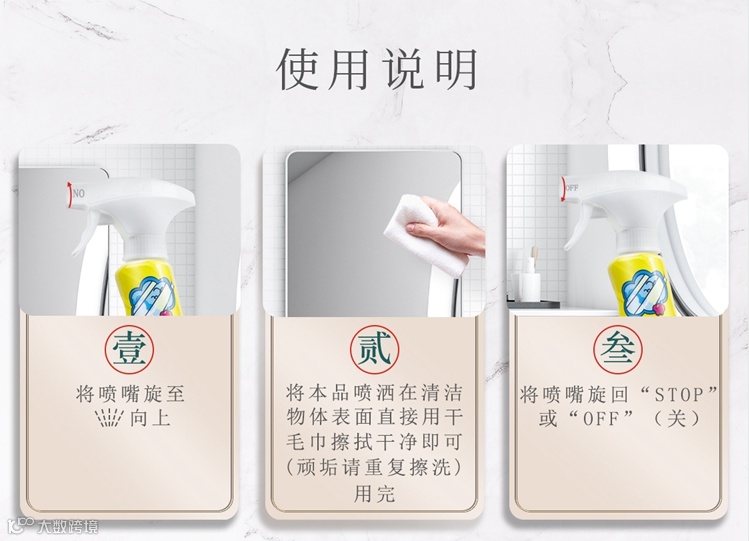 使用说明

NO

壹

将喷嘴旋至
向上

贰

将本品喷洒在清洁物体表面直接用干毛巾擦拭干净即可（顽垢请重复擦洗）用完

OFF

叁

将喷嘴旋回“STOP”或“OFF”（关）

大数跨境