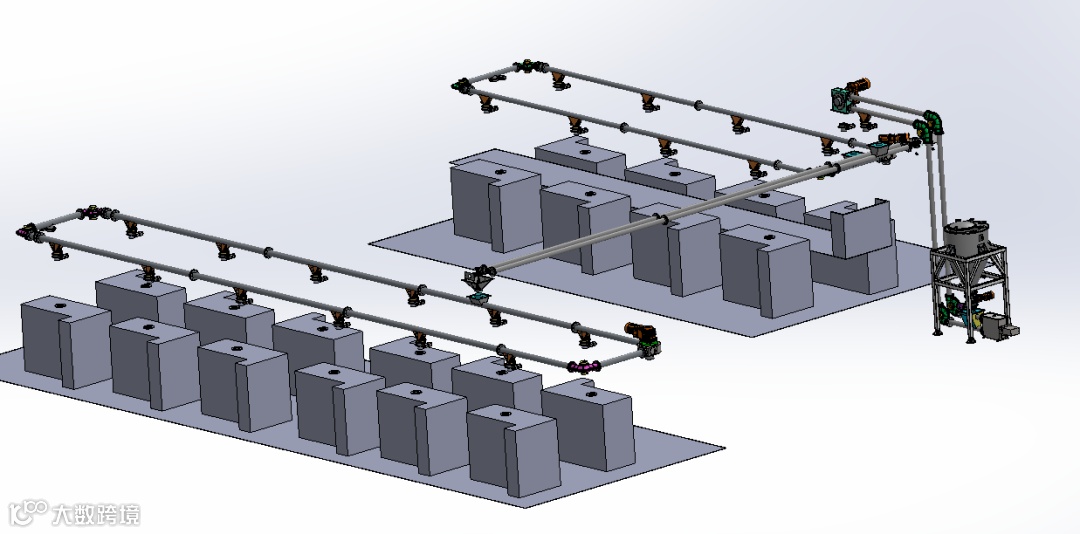 大数跨境