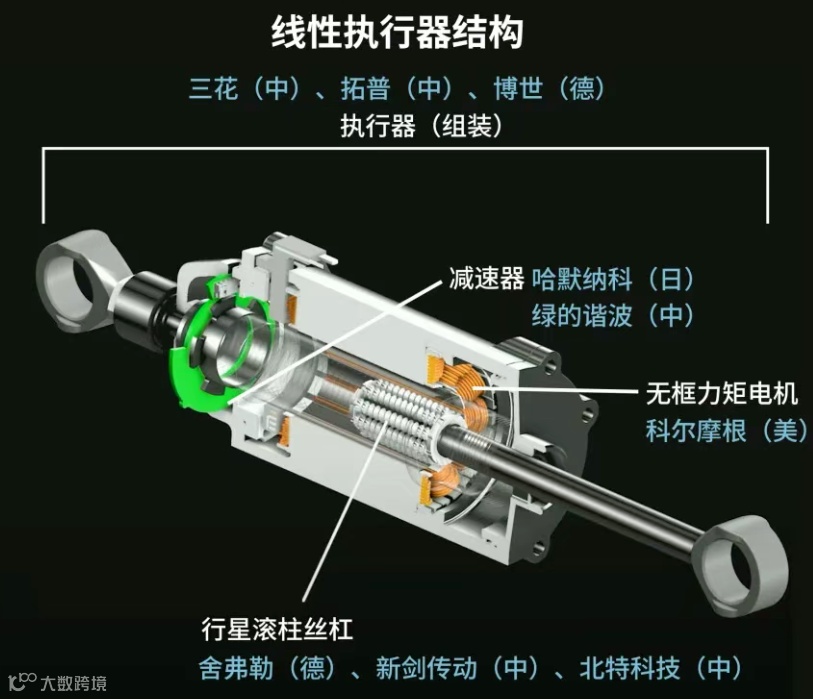 线性执行器结构

三花（中）、拓普（中）、博世（德）
执行器（组装）

减速器 哈默纳科（日）
绿的谐波（中）

无框力矩电机
科尔摩根（美）

行星滚柱丝杠
舍弗勒（德）、新剑传动（中）、北特科技（中）

大数跨境