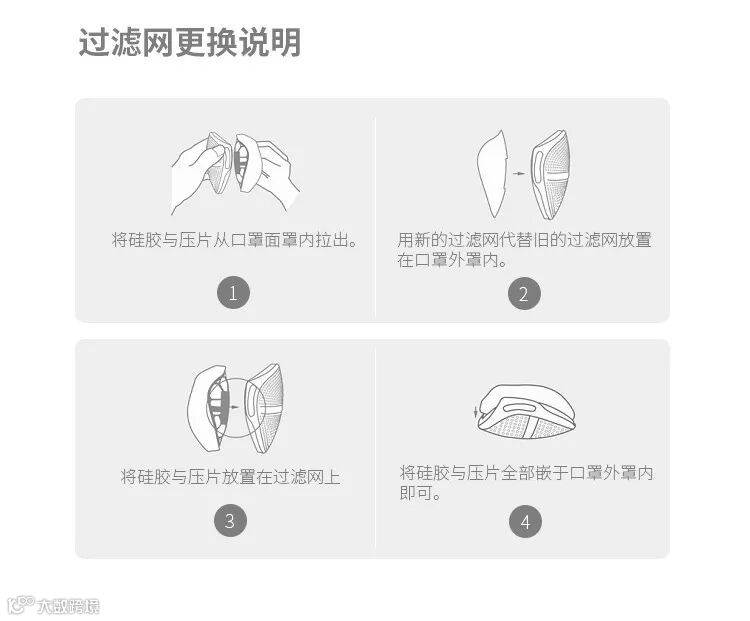 过滤网更换说明

将硅胶与压片从口罩面罩内拉出。

1

用新的过滤网代替旧的过滤网放置在口罩外罩内。

2

将硅胶与压片放置在过滤网上

3

将硅胶与压片全部嵌于口罩外罩内即可。

4

大数跨境