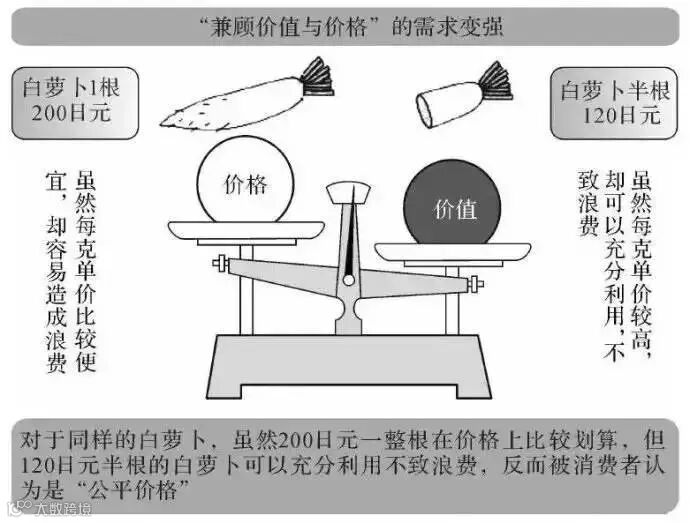 “兼顾价值与价格”的需求变强

白萝卜1根
200日元

白萝卜半根
120日元

虽然每克单价比较便宜，却容易造成浪费

价格

价值

虽然每克单价较高，却可以充分利用，不致浪费

对于同样的白萝卜，虽然200日元一整根在价格上比较划算，但120日元半根的白萝卜可以充分利用不致浪费，反而被消费者认为是“公平价格”

大数跨境