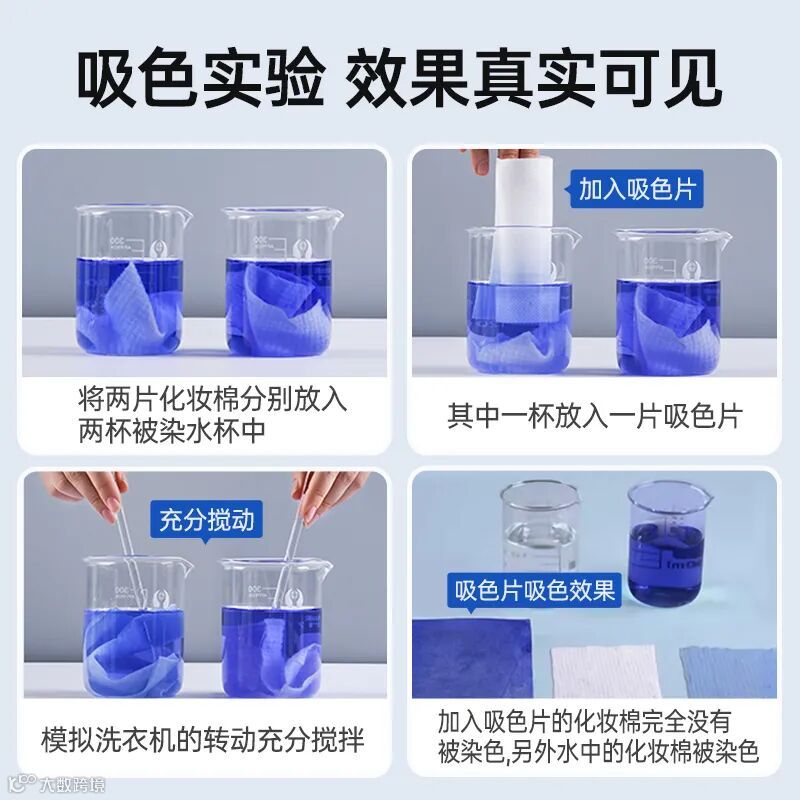 吸色实验 效果真实可见

将两片化妆棉分别放入两杯被染水杯中

加入吸色片

其中一杯放入一片吸色片

充分搅动

模拟洗衣机的转动充分搅拌

吸色片吸色效果

加入吸色片的化妆棉完全没有被染色,另外水中的化妆棉被染色

大数跨境