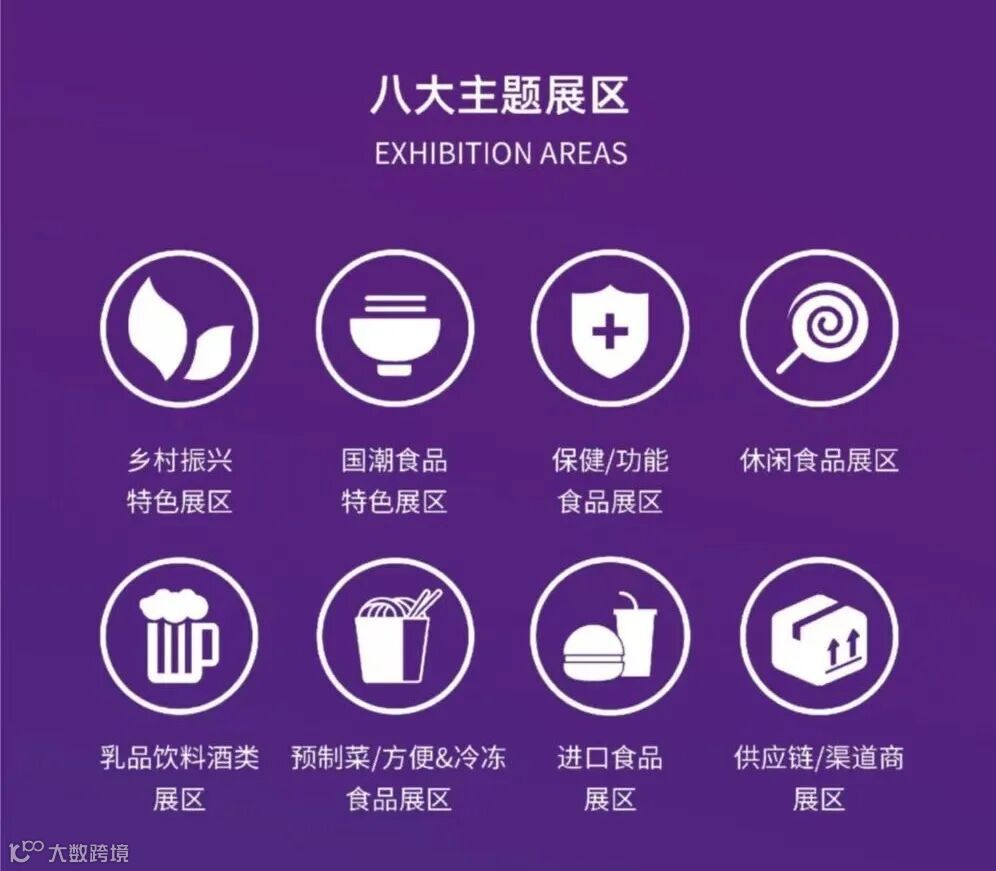 八大主题展区
EXHIBITION AREAS

乡村振兴
特色展区

国潮食品
特色展区

保健/功能
食品展区

休闲食品展区

乳品饮料酒类
展区

预制菜/方便&冷冻
食品展区

进口食品
展区

供应链/渠道商
展区

大数跨境