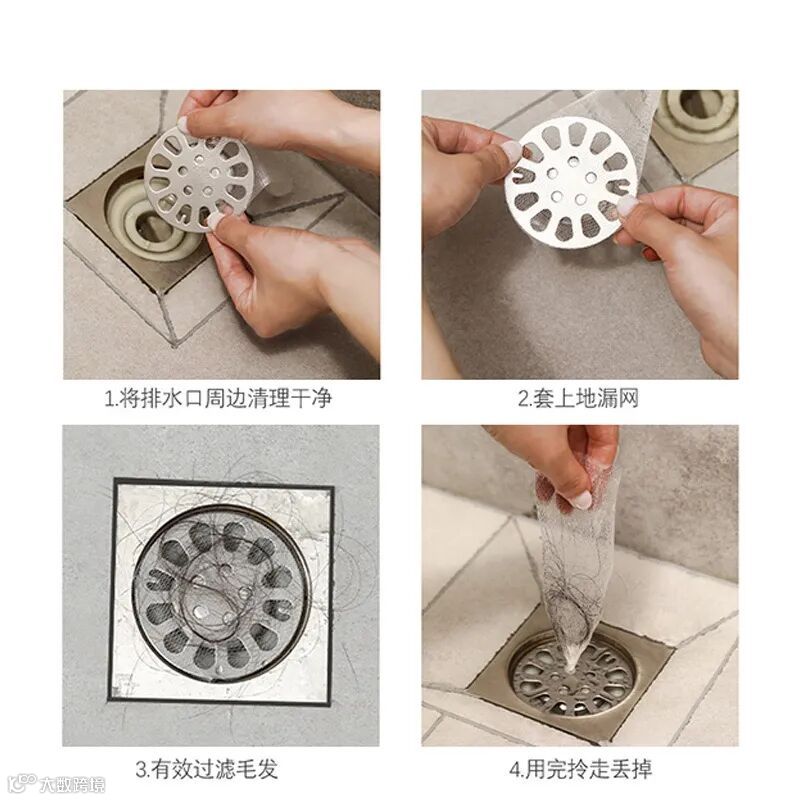 1.将排水口周边清理干净

2.套上地漏网

3.有效过滤毛发

4.用完拎走丢掉

大数跨境