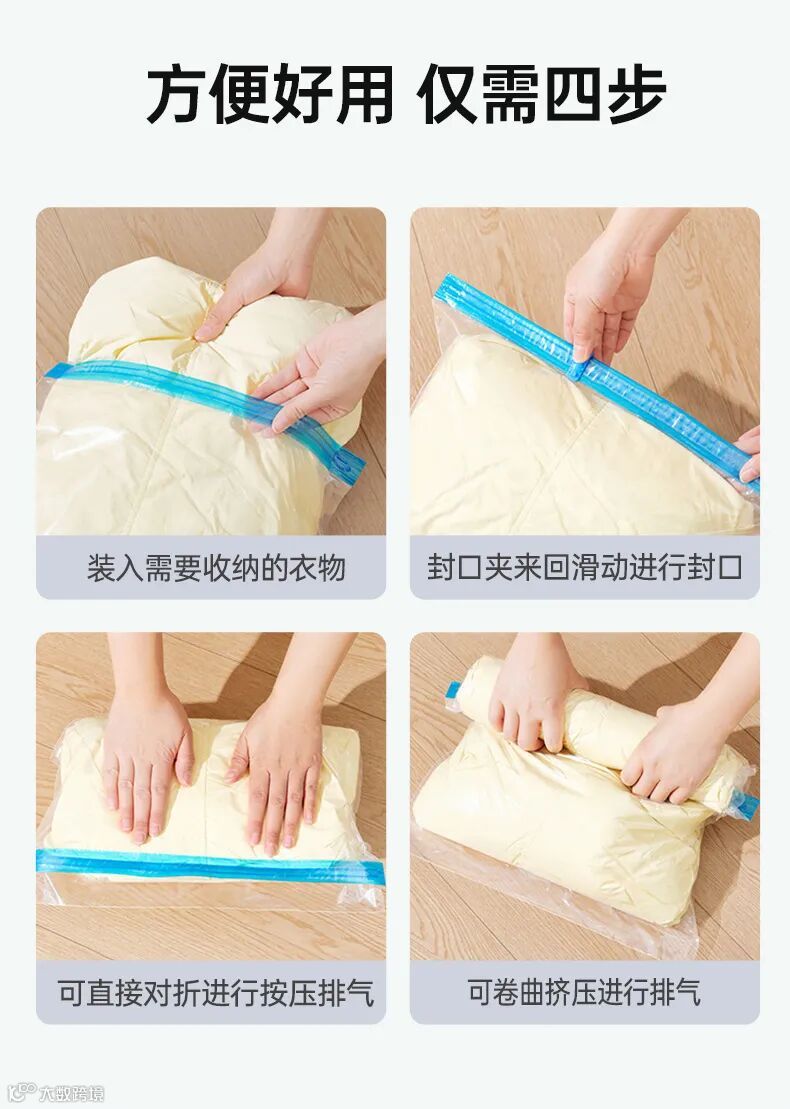 方便好用 仅需四步

装入需要收纳的衣物

封口夹来回滑动进行封口

可直接对折进行按压排气

可卷曲挤压进行排气

大数跨境