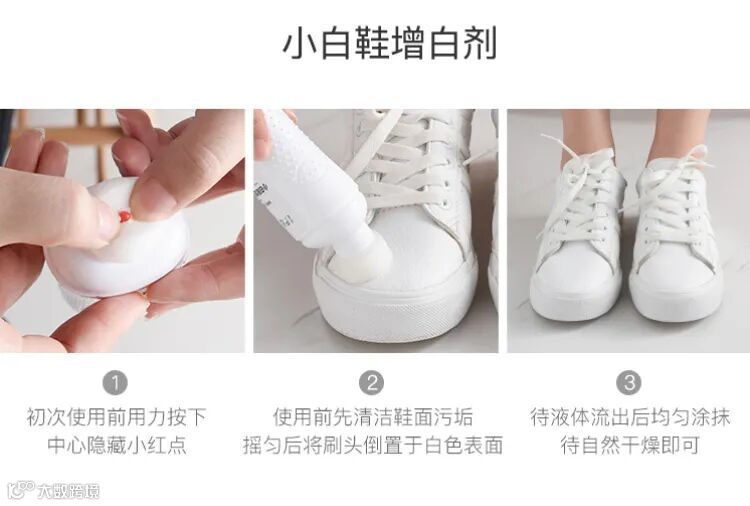 小白鞋增白剂

1
初次使用前用力按下
中心隐藏小红点

2
使用前先清洁鞋面污垢
摇匀后将刷头倒置于白色表面

3
待液体流出后均匀涂抹
待自然干燥即可

大数跨境