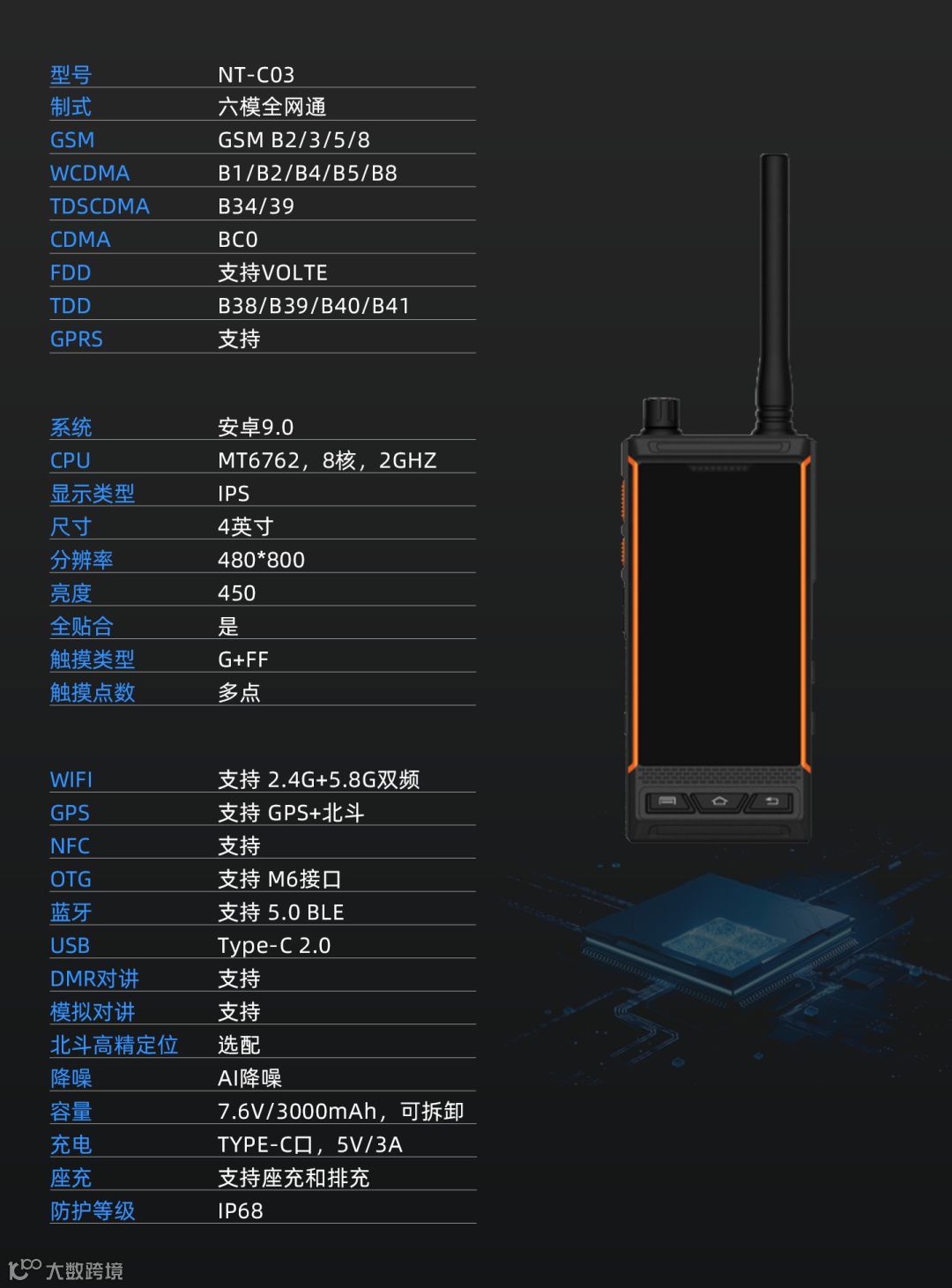 | 型号 | NT-C03 |
|---|---|
| 制式 | 六模全网通 |
| GSM | GSM B2/3/5/8 |
| WCDMA | B1/B2/B4/B5/B8 |
| TDSCDMA | B34/39 |
| CDMA | BC0 |
| FDD | 支持VOLTE |
| TDD | B38/B39/B40/B41 |
| GPRS | 支持 |

| 系统 | 安卓9.0 |
|---|---|
| CPU | MT6762，8核，2GHZ |
| 显示类型 | IPS |
| 尺寸 | 4英寸 |
| 分辨率 | 480*800 |
| 亮度 | 450 |
| 全贴合 | 是 |
| 触摸类型 | G+FF |
| 触摸点数 | 多点 |

| WIFI | 支持 2.4G+5.8G双频 |
|---|---|
| GPS | 支持 GPS+北斗 |
| NFC | 支持 |
| OTG | 支持 M6接口 |
| 蓝牙 | 支持 5.0 BLE |
| USB | Type-C 2.0 |
| DMR对讲 | 支持 |
| 模拟对讲 | 支持 |
| 北斗高精定位 | 选配 |
| 降噪 | AI降噪 |
| 容量 | 7.6V/3000mAh，可拆卸 |
| 充电 | TYPE-C口，5V/3A |
| 座充 | 支持座充和排充 |
| 防护等级 | IP68 |

大数跨境