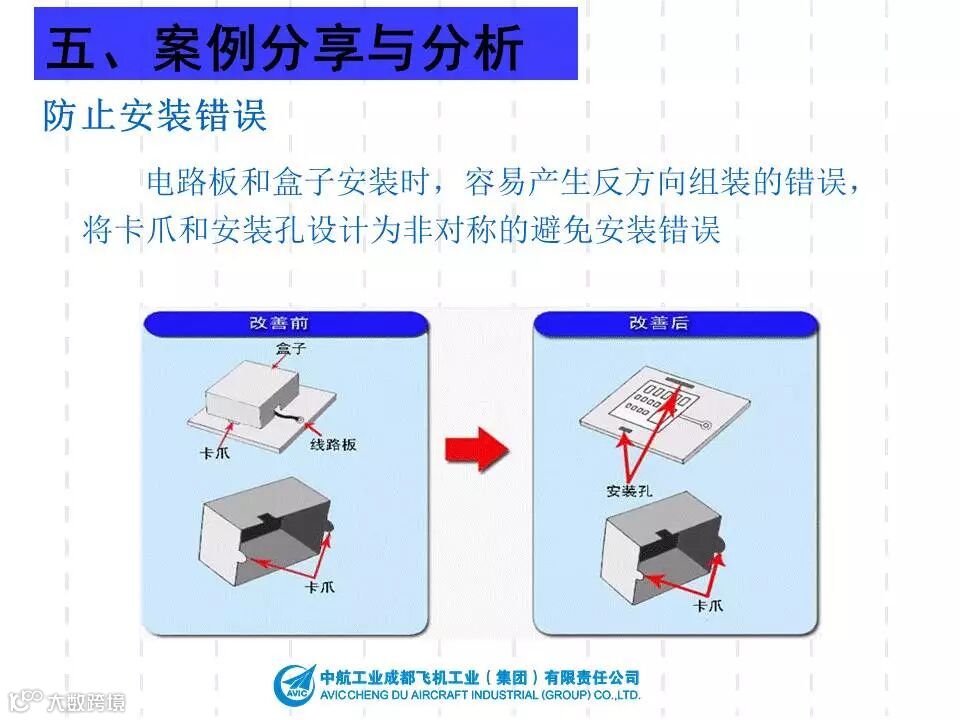 五、案例分享与分析

防止安装错误

电路板和盒子安装时，容易产生反方向组装的错误，将卡爪和安装孔设计为非对称的避免安装错误

改善前

盒子

卡爪

线路板

卡爪

改善后

安装孔

卡爪

AVIC 中航工业成都飞机工业（集团）有限责任公司
AVIC CHENG DU AIRCRAFT INDUSTRIAL (GROUP) CO.,LTD.

大数跨境