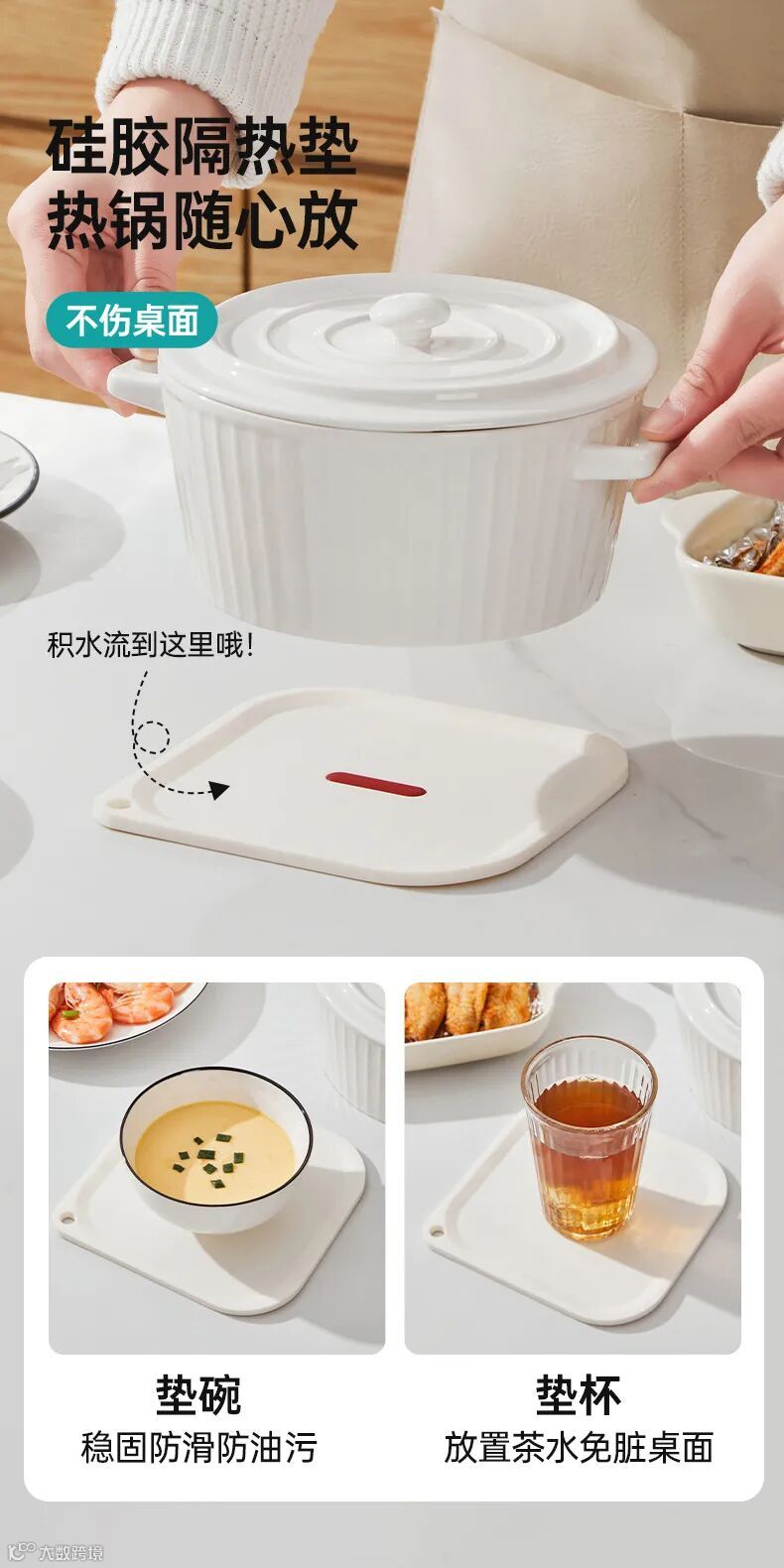 硅胶隔热垫
热锅随心放

不伤桌面

积水流到这里哦!

垫碗
稳固防滑防油污

垫杯
放置茶水免脏桌面

大数跨境