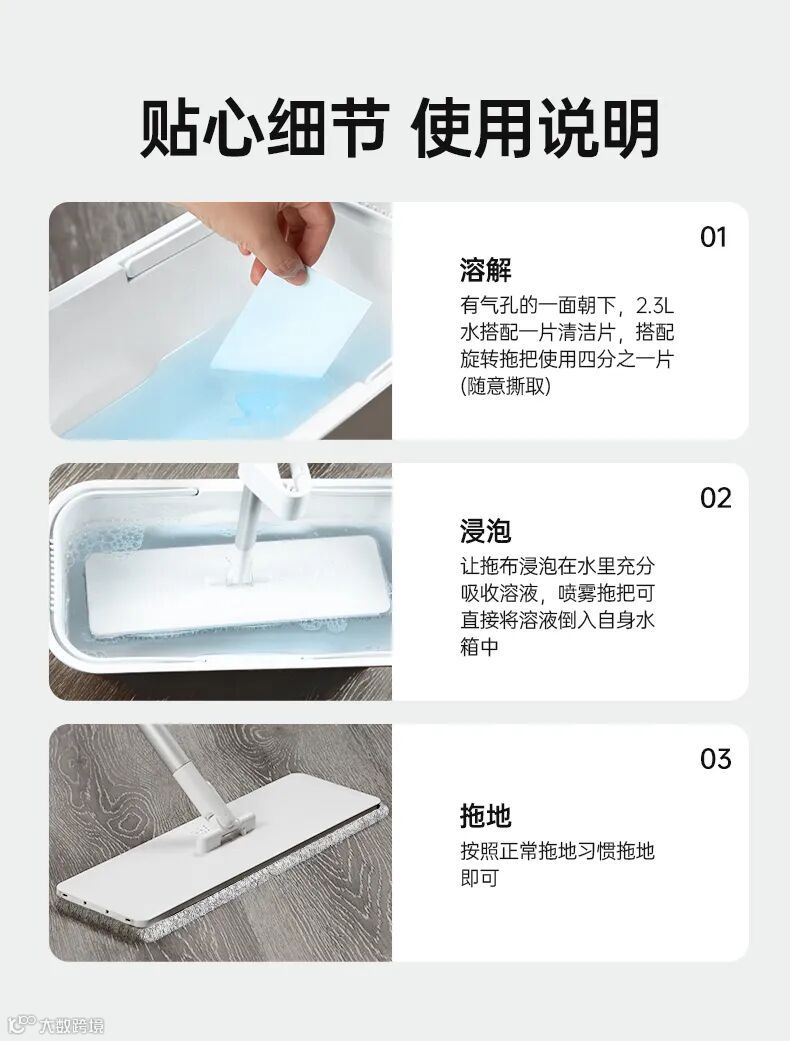 贴心细节 使用说明

01
溶解
有气孔的一面朝下，2.3L水搭配一片清洁片，搭配旋转拖把使用四分之一片(随意撕取)

02
浸泡
让拖布浸泡在水里充分吸收溶液，喷雾拖把可直接将溶液倒入自身水箱中

03
拖地
按照正常拖地习惯拖地即可

大数跨境