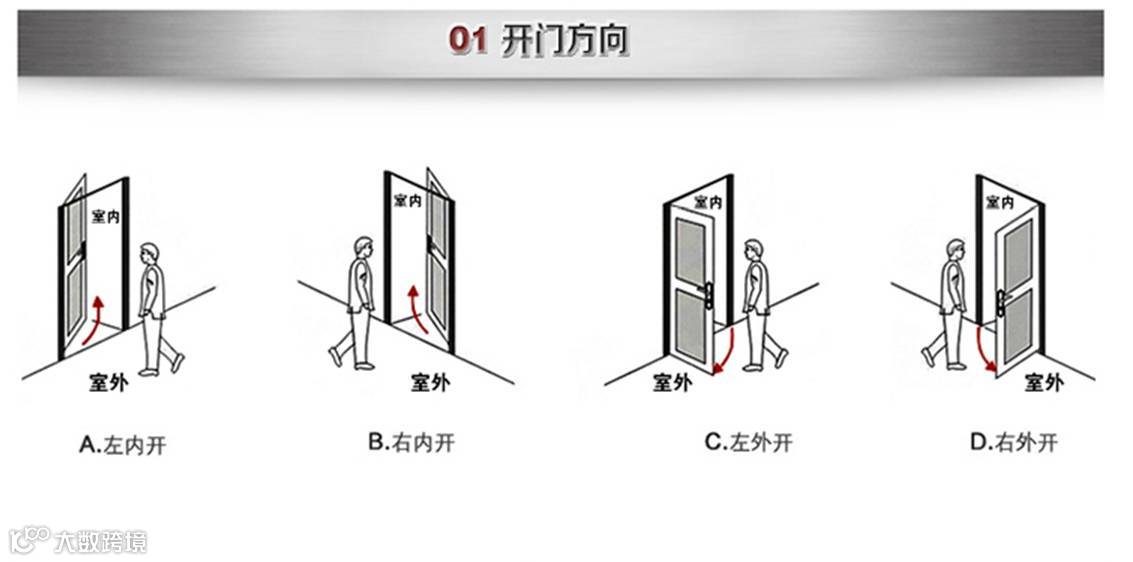 01 开门方向

室内
室外
A.左内开

室内
室外
B.右内开

室内
室外
C.左外开

室内
室外
D.右外开

大数跨境