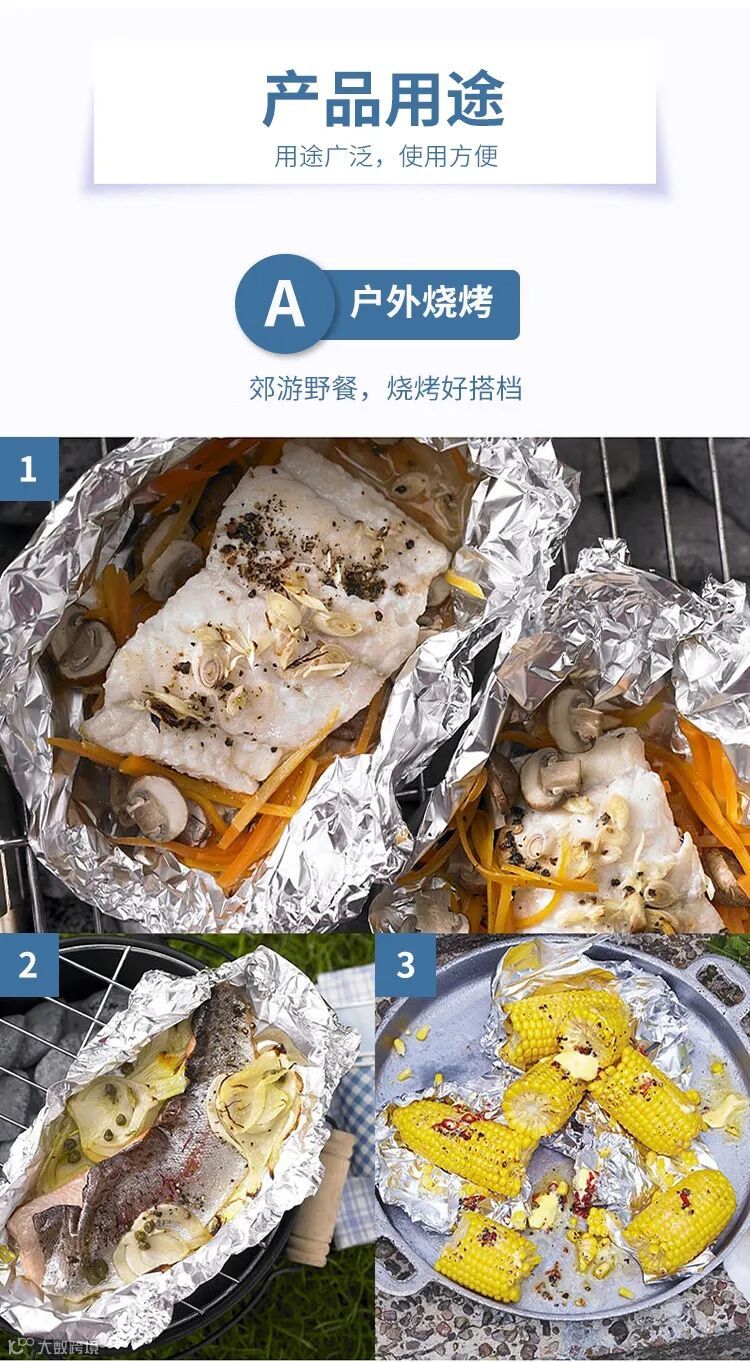 产品用途

用途广泛，使用方便

A 户外烧烤

郊游野餐，烧烤好搭档

1

2

3

大数跨境