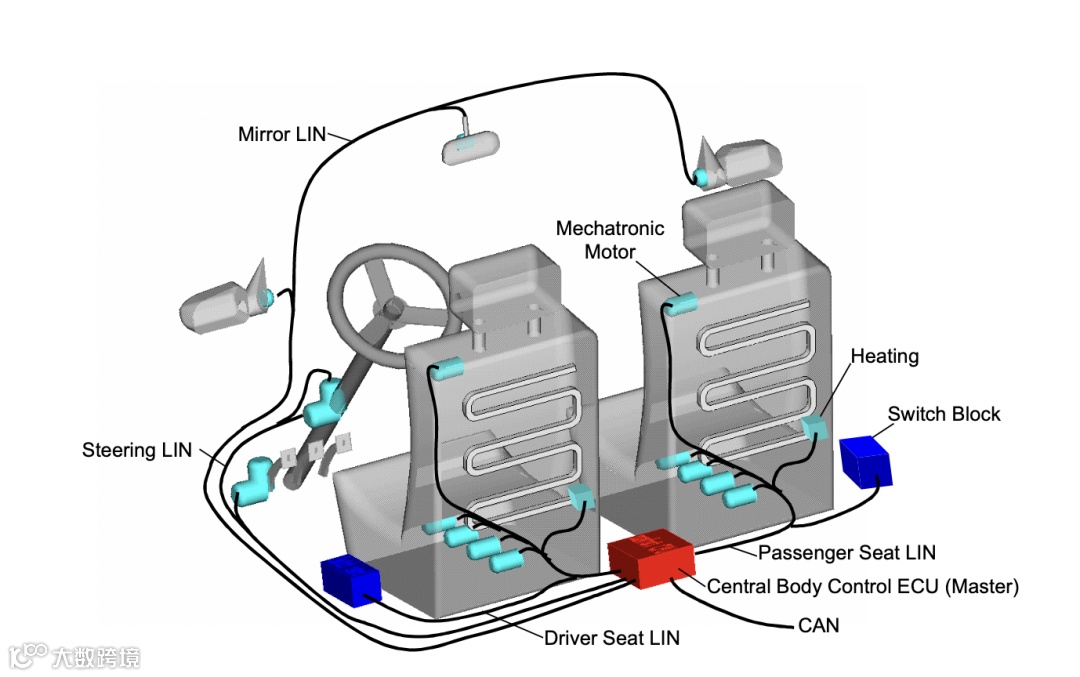 Mirror LIN

Mechatronic Motor

Heating

Switch Block

Steering LIN

Passenger Seat LIN

Central Body Control ECU (Master)

CAN

Driver Seat LIN

大数跨境