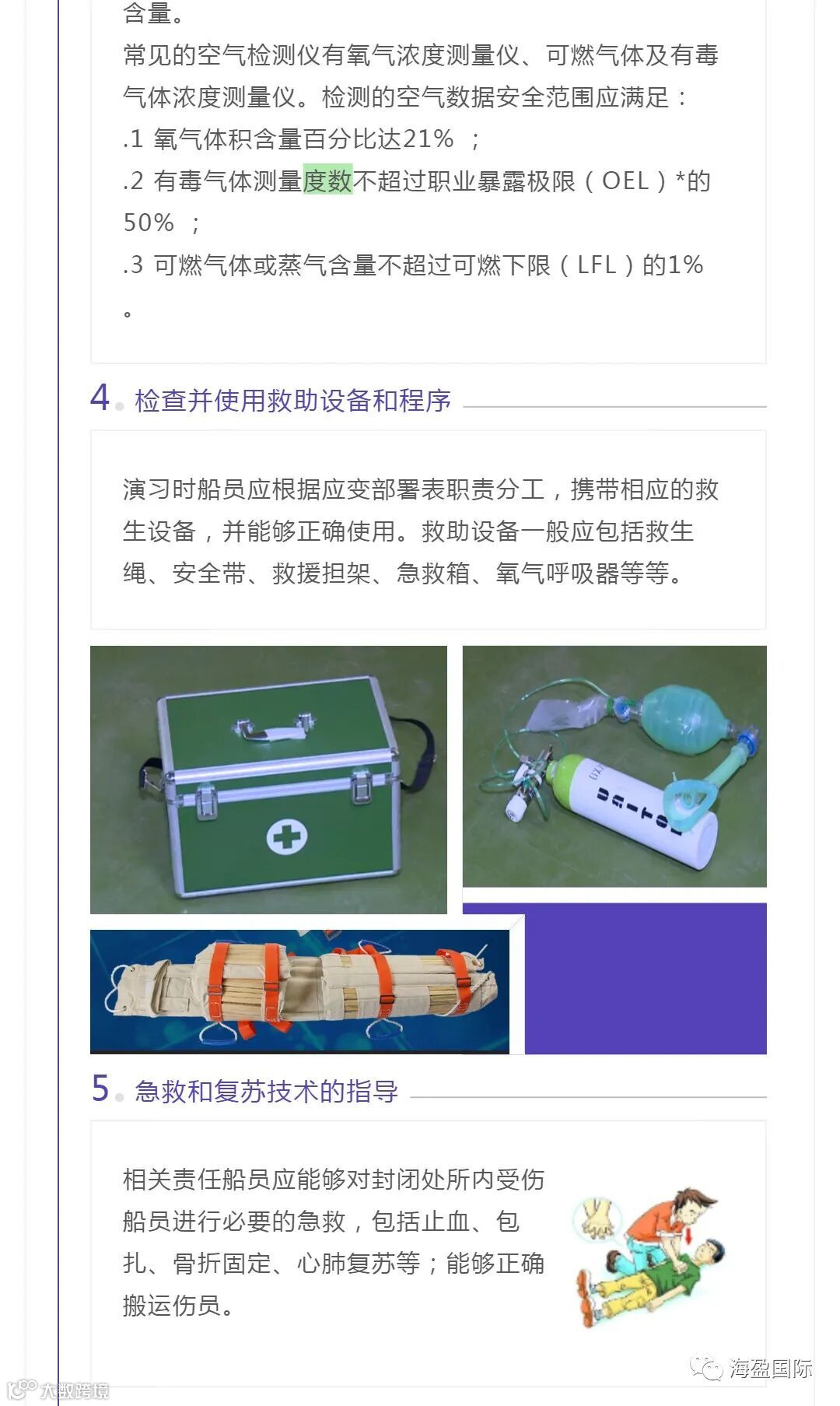 含量。
常见的空气检测仪有氧气浓度测量仪、可燃气体及有毒气体浓度测量仪。检测的空气数据安全范围应满足：
.1 氧气体积含量百分比达21% ；
.2 有毒气体测量度数不超过职业暴露极限（OEL）*的50% ；
.3 可燃气体或蒸气含量不超过可燃下限（LFL）的1% 。

4. 检查并使用救助设备和程序

演习时船员应根据应变部署表职责分工，携带相应的救生设备，并能够正确使用。救助设备一般应包括救生绳、安全带、救援担架、急救箱、氧气呼吸器等等。

5. 急救和复苏技术的指导

相关责任船员应能够对封闭处所内受伤船员进行必要的急救，包括止血、包扎、骨折固定、心肺复苏等；能够正确搬运伤员。

海盈国际
大数跨境