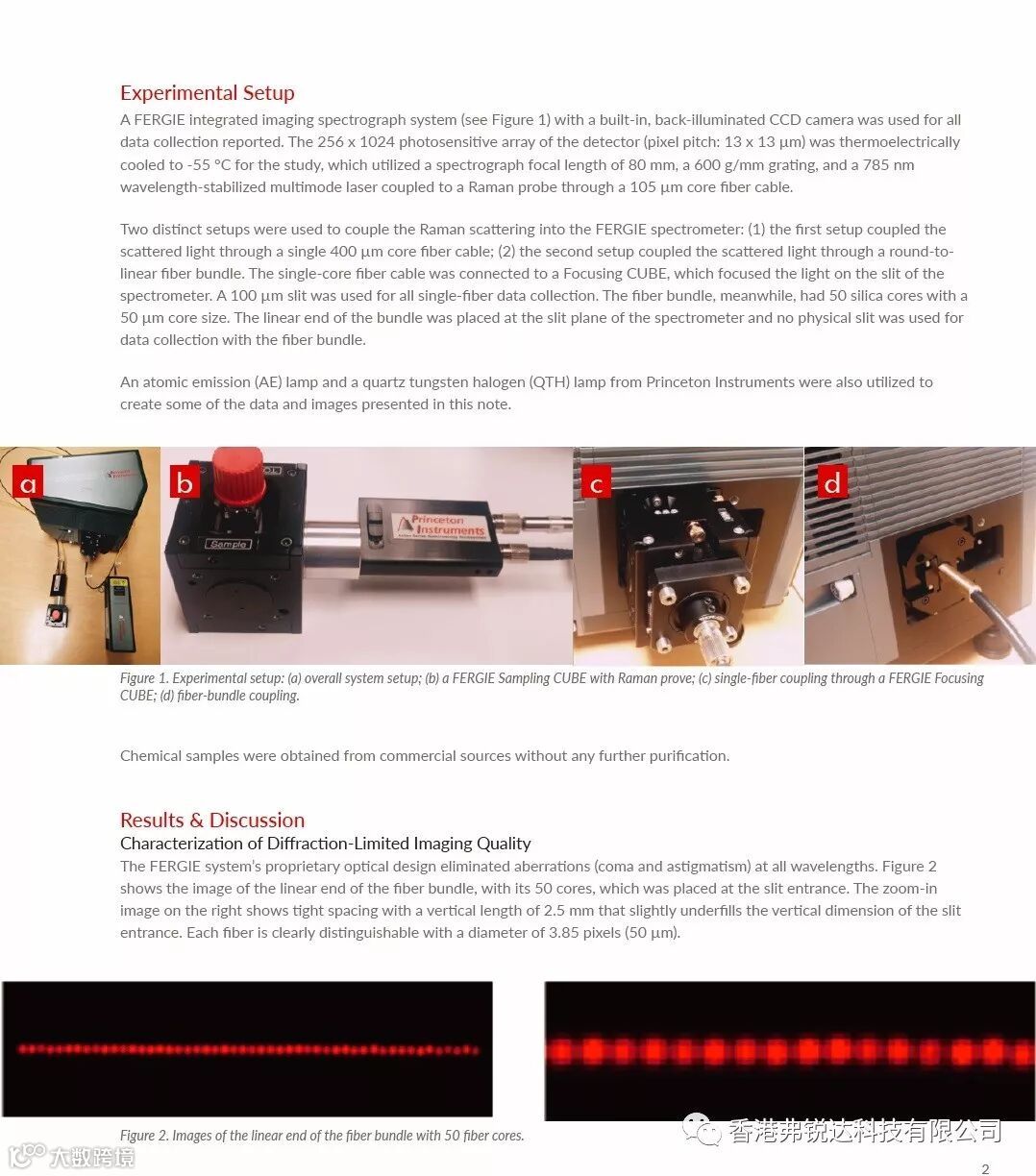 Experimental Setup

A FERGIE integrated imaging spectrograph system (see Figure 1) with a built-in, back-illuminated CCD camera was used for all data collection reported. The 256 x 1024 photosensitive array of the detector (pixel pitch: 13 x 13 µm) was thermoelectrically cooled to -55 °C for the study, which utilized a spectrograph focal length of 80 mm, a 600 g/mm grating, and a 785 nm wavelength-stabilized multimode laser coupled to a Raman probe through a 105 µm core fiber cable.

Two distinct setups were used to couple the Raman scattering into the FERGIE spectrometer: (1) the first setup coupled the scattered light through a single 400 µm core fiber cable; (2) the second setup coupled the scattered light through a round-to-linear fiber bundle. The single-core fiber cable was connected to a Focusing CUBE, which focused the light on the slit of the spectrometer. A 100 µm slit was used for all single-fiber data collection. The fiber bundle, meanwhile, had 50 silica cores with a 50 µm core size. The linear end of the bundle was placed at the slit plane of the spectrometer and no physical slit was used for data collection with the fiber bundle.

An atomic emission (AE) lamp and a quartz tungsten halogen (QTH) lamp from Princeton Instruments were also utilized to create some of the data and images presented in this note.

a

b

Sample

Princeton Instruments

c

d

Figure 1. Experimental setup: (a) overall system setup; (b) a FERGIE Sampling CUBE with Raman prove; (c) single-fiber coupling through a FERGIE Focusing CUBE; (d) fiber-bundle coupling.

Chemical samples were obtained from commercial sources without any further purification.

Results & Discussion

Characterization of Diffraction-Limited Imaging Quality

The FERGIE system's proprietary optical design eliminated aberrations (coma and astigmatism) at all wavelengths. Figure 2 shows the image of the linear end of the fiber bundle, with its 50 cores, which was placed at the slit entrance. The zoom-in image on the right shows tight spacing with a vertical length of 2.5 mm that slightly underfills the vertical dimension of the slit entrance. Each fiber is clearly distinguishable with a diameter of 3.85 pixels (50 µm).

Figure 2. Images of the linear end of the fiber bundle with 50 fiber cores.

香港弗锐达科技有限公司

大数跨境

2