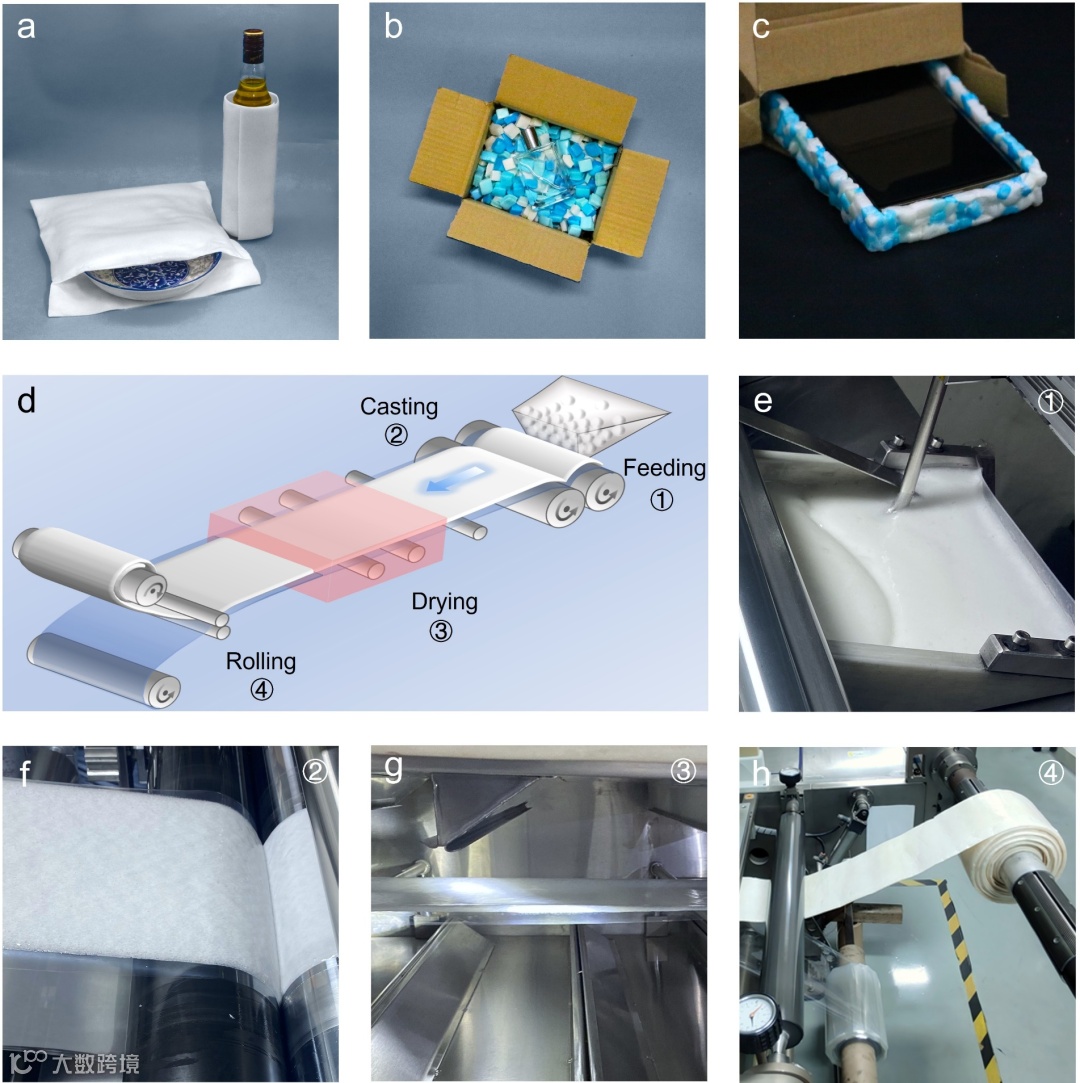 a
b
c
d
Casting
②
Feeding
①
Drying
③
Rolling
④
e
①
f
②
g
③
h
④
大数跨境