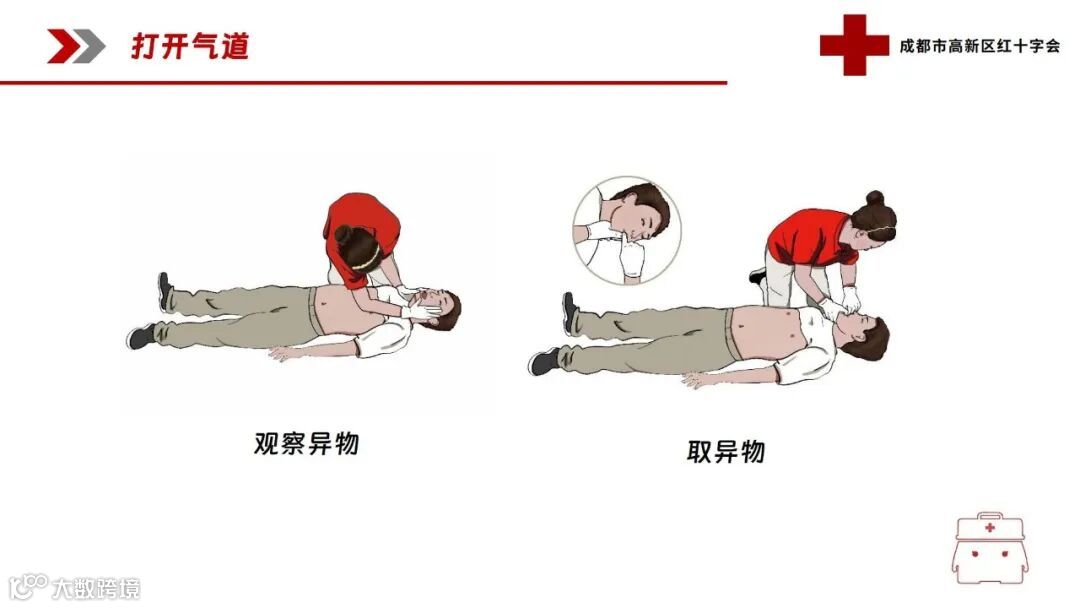 打开气道

成都市高新区红十字会

观察异物

取异物

大数跨境