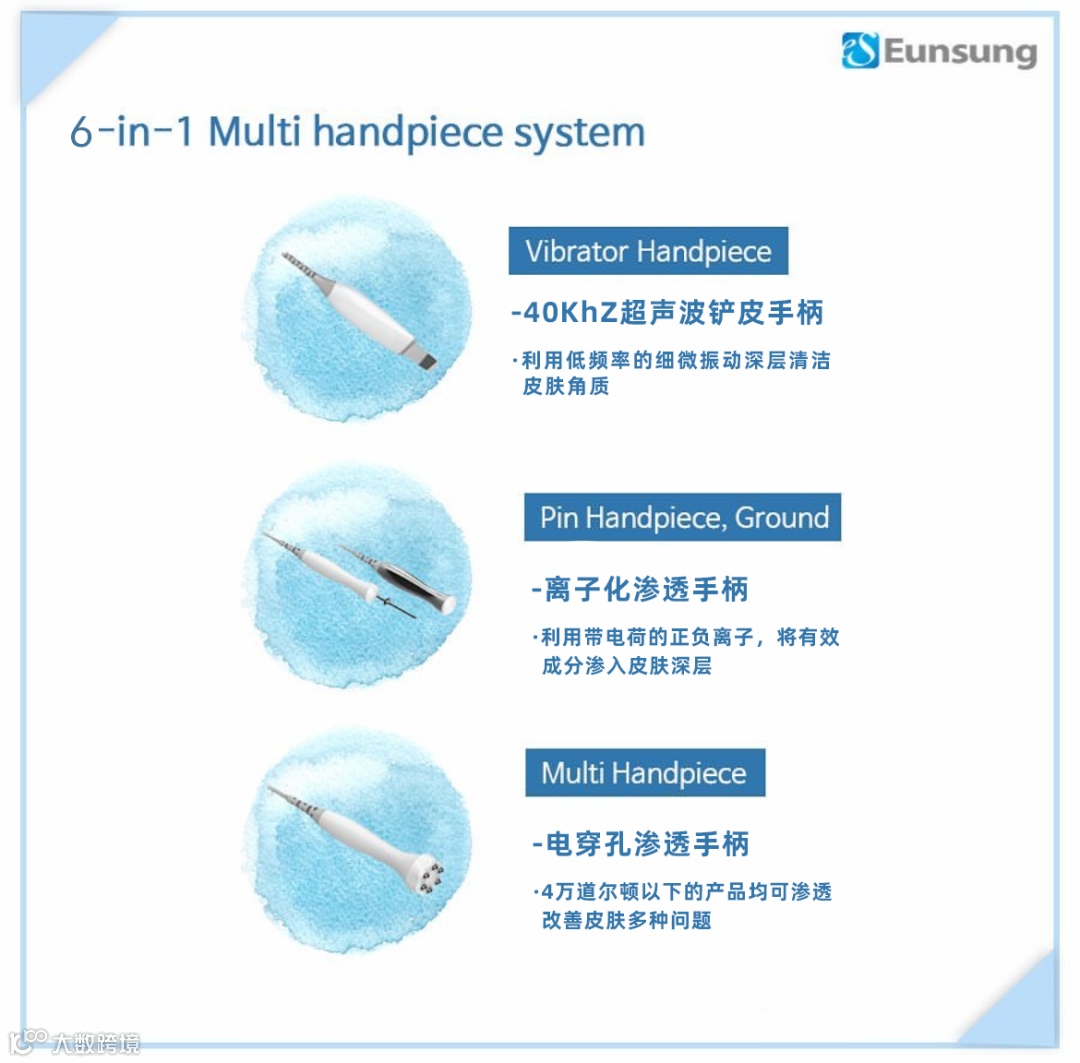 Eunsung

6-in-1 Multi handpiece system

Vibrator Handpiece

-40KhZ超声波铲皮手柄

·利用低频率的细微振动深层清洁皮肤角质

Pin Handpiece, Ground

-离子化渗透手柄

·利用带电荷的正负离子，将有效成分渗入皮肤深层

Multi Handpiece

-电穿孔渗透手柄

·4万道尔顿以下的产品均可渗透改善皮肤多种问题

大数跨境