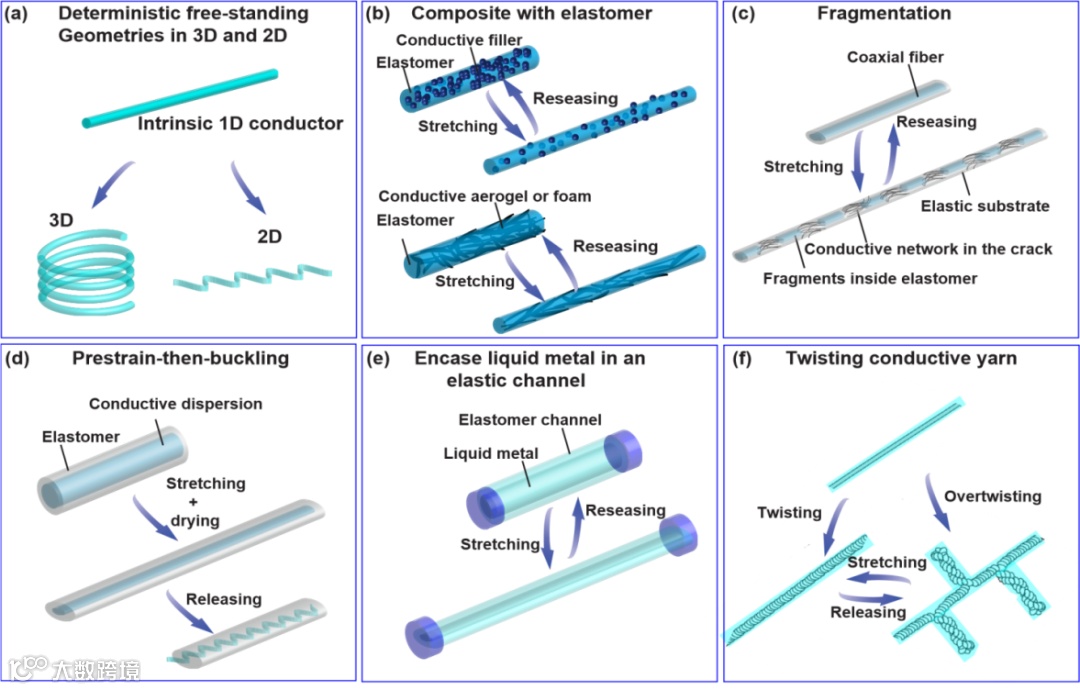 (a) Deterministic free-standing Geometries in 3D and 2D

Intrinsic 1D conductor

3D

2D

(b) Composite with elastomer

Conductive filler

Elastomer

Reseasing

Stretching

Conductive aerogel or foam

Elastomer

Reseasing

Stretching

(c) Fragmentation

Coaxial fiber

Reseasing

Stretching

Elastic substrate

Conductive network in the crack

Fragments inside elastomer

(d) Prestrain-then-buckling

Conductive dispersion

Elastomer

Stretching + drying

Releasing

(e) Encase liquid metal in an elastic channel

Elastomer channel

Liquid metal

Reseasing

Stretching

(f) Twisting conductive yarn

Twisting

Overtwisting

Stretching

Releasing

大数跨境