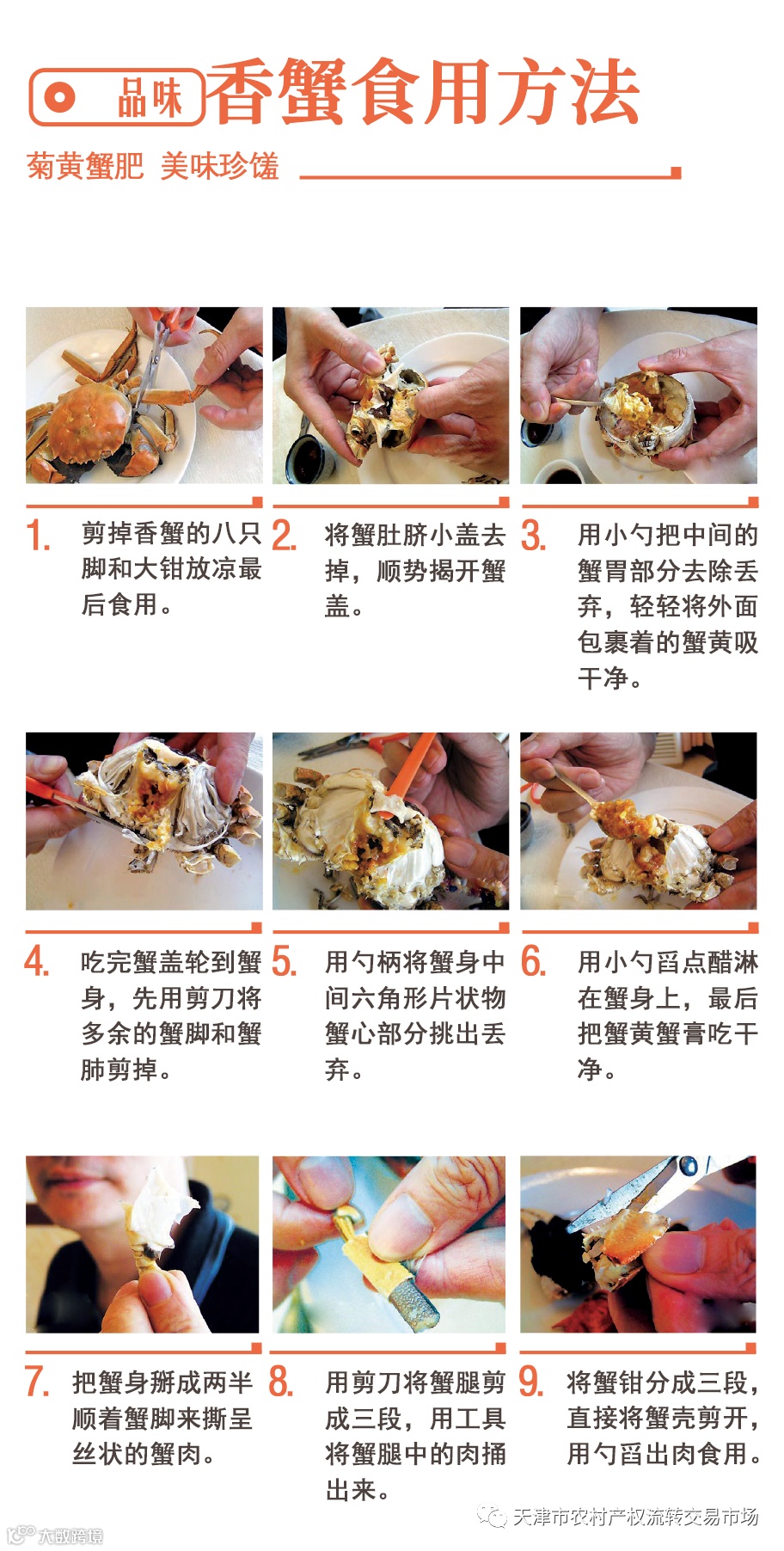 品味 香蟹食用方法

菊黄蟹肥 美味珍馐

1. 剪掉香蟹的八只脚和大钳放凉最后食用。

2. 将蟹肚脐小盖去掉，顺势揭开蟹盖。

3. 用小勺把中间的蟹胃部分去除丢弃，轻轻将外面包裹着的蟹黄吸干净。

4. 吃完蟹盖轮到蟹身，先用剪刀将多余的蟹脚和蟹肺剪掉。

5. 用勺柄将蟹身中间六角形片状物蟹心部分挑出丢弃。

6. 用小勺舀点醋淋在蟹身上，最后把蟹黄蟹膏吃干净。

7. 把蟹身掰成两半顺着蟹脚来撕呈丝状的蟹肉。

8. 用剪刀将蟹腿剪成三段，用工具将蟹腿中的肉捅出来。

9. 将蟹钳分成三段，直接将蟹壳剪开，用勺舀出肉食用。

天津市农村产权流转交易市场

大数跨境