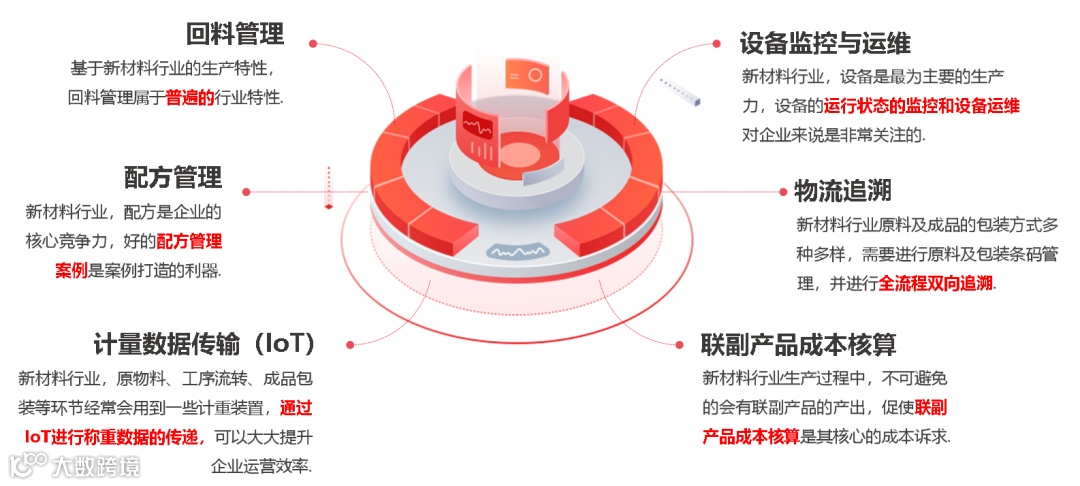 回料管理

基于新材料行业的生产特性，回料管理属于普遍的行业特性.

配方管理

新材料行业，配方是企业的核心竞争力，好的配方管理案例是案例打造的利器.

计量数据传输（IoT）

新材料行业，原物料、工序流转、成品包装等环节经常会用到一些计重装置，通过IoT进行称重数据的传递，可以大大提升企业运营效率.

设备监控与运维

新材料行业，设备是最为主要的生产力，设备的运行状态的监控和设备运维对企业来说是非常关注的.

物流追溯

新材料行业原料及成品的包装方式多种多样，需要进行原料及包装条码管理，并进行全流程双向追溯.

联副产品成本核算

新材料行业生产过程中，不可避免的会有联副产品的产出，促使联副产品成本核算是其核心的成本诉求.

大数跨境