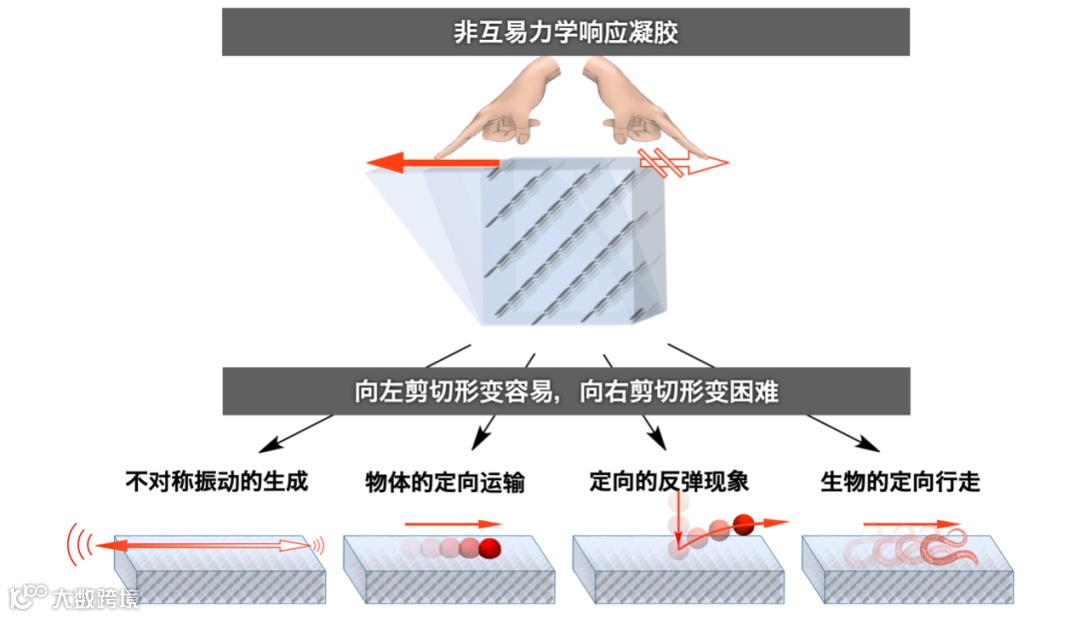 非互易力学响应凝胶

向左剪切形变容易，向右剪切形变困难

不对称振动的生成

物体的定向运输

定向的反弹现象

生物的定向行走

大数跨境