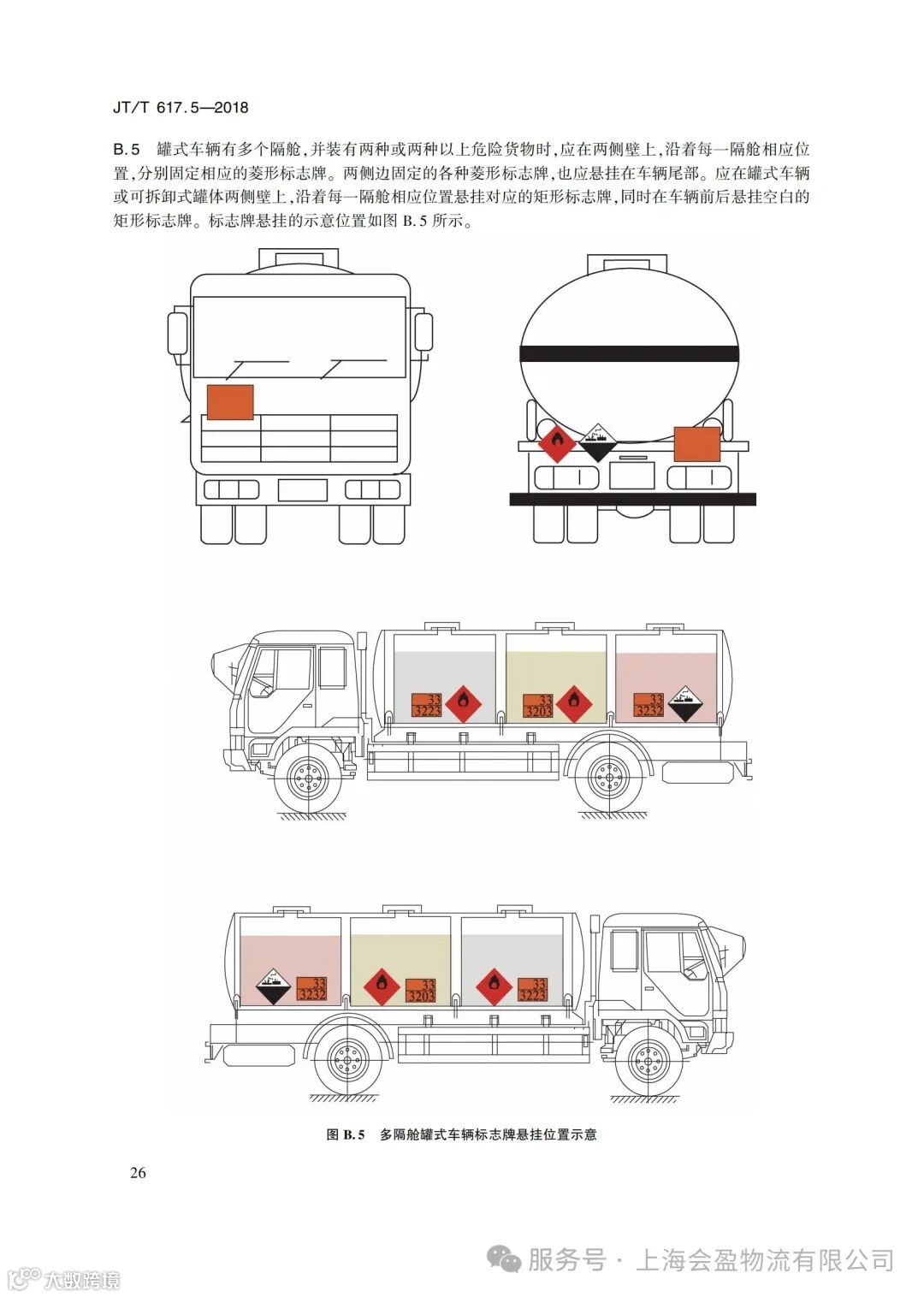 JT/T 617.5—2018

B.5 罐式车辆有多个隔舱，并装有两种或两种以上危险货物时，应在两侧壁上，沿着每一隔舱相应位置，分别固定相应的菱形标志牌。两侧边固定的各种菱形标志牌，也应悬挂在车辆尾部。应在罐式车辆或可拆卸式罐体两侧壁上，沿着每一隔舱相应位置悬挂对应的矩形标志牌，同时在车辆前后悬挂空白的矩形标志牌。标志牌悬挂的示意位置如图 B.5 所示。

33
3223

33
3203

33
3232

33
3232

33
3203

33
3223

图 B.5 多隔舱罐式车辆标志牌悬挂位置示意

26

服务号 · 上海会盈物流有限公司

大数跨境