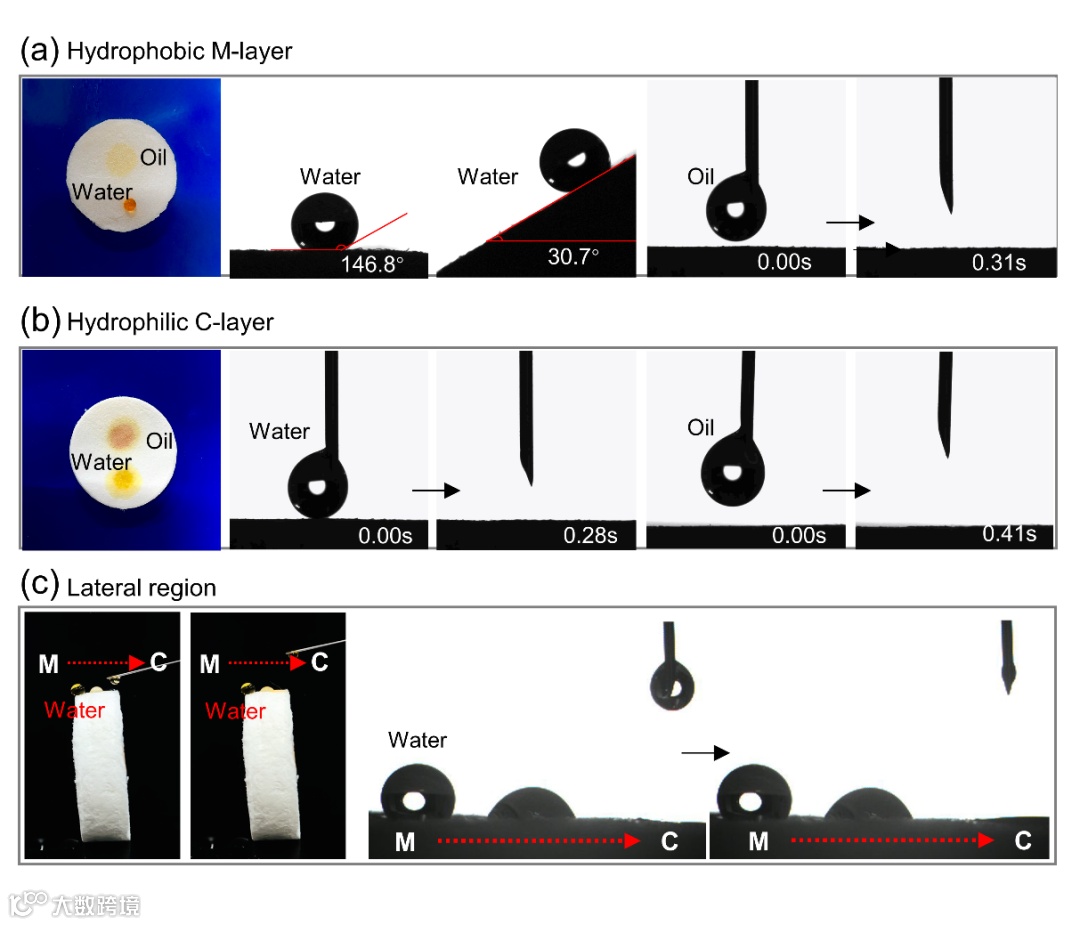 (a) Hydrophobic M-layer

Oil
Water

Water
146.8°

Water
30.7°

Oil
0.00s

0.31s

(b) Hydrophilic C-layer

Oil
Water

Water
0.00s

0.28s

Oil
0.00s

0.41s

(c) Lateral region

M C
Water

M C
Water

Water
M C

M C

大数跨境