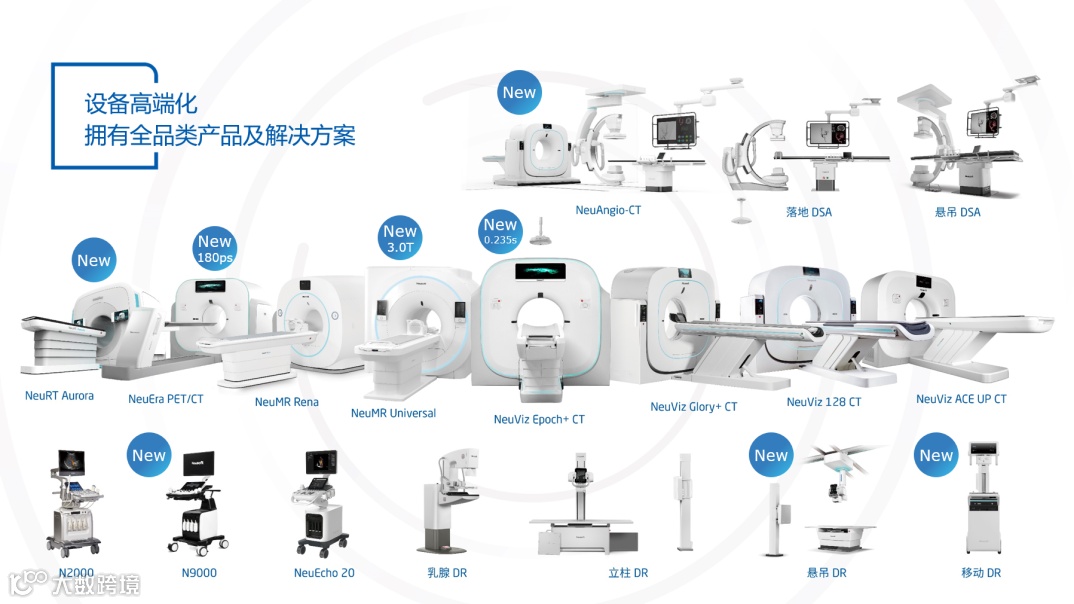 设备高端化
拥有全品类产品及解决方案

New
NeuAngio-CT
落地 DSA
悬吊 DSA

New
New 180ps
New 3.0T
New 0.235s

NeuRT Aurora
NeuEra PET/CT
NeuMR Rena
NeuMR Universal
NeuViz Epoch+ CT
NeuViz Glory+ CT
NeuViz 128 CT
NeuViz ACE UP CT

New
New
New

N2000
N9000
NeuEcho 20
乳腺 DR
立柱 DR
悬吊 DR
移动 DR

大数跨境