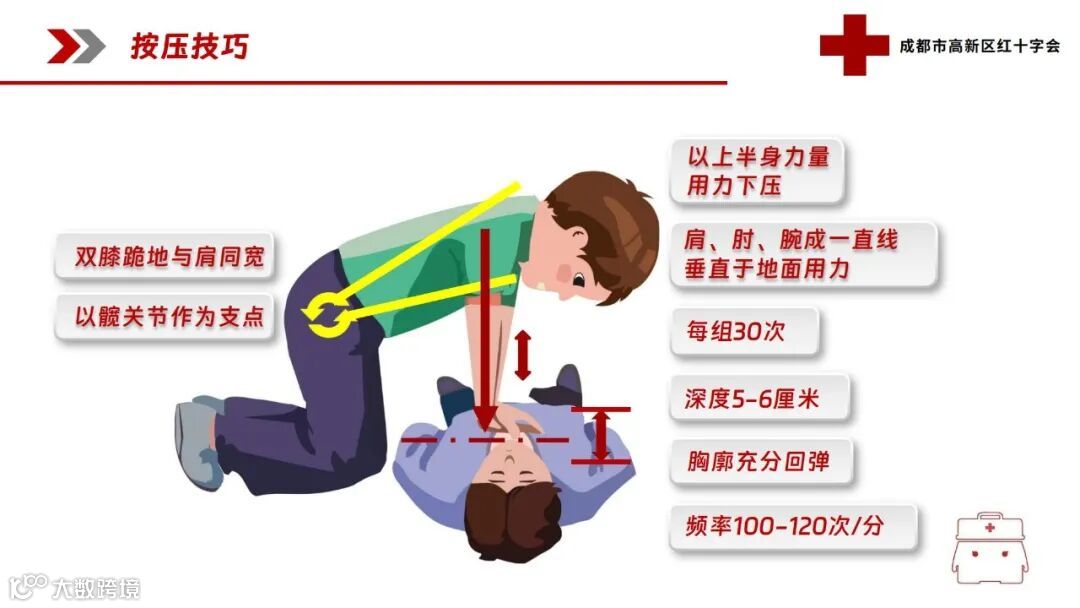 按压技巧

成都市高新区红十字会

双膝跪地与肩同宽

以髋关节作为支点

以上半身力量用力下压

肩、肘、腕成一直线垂直于地面用力

每组30次

深度5-6厘米

胸廓充分回弹

频率100-120次/分

大数跨境