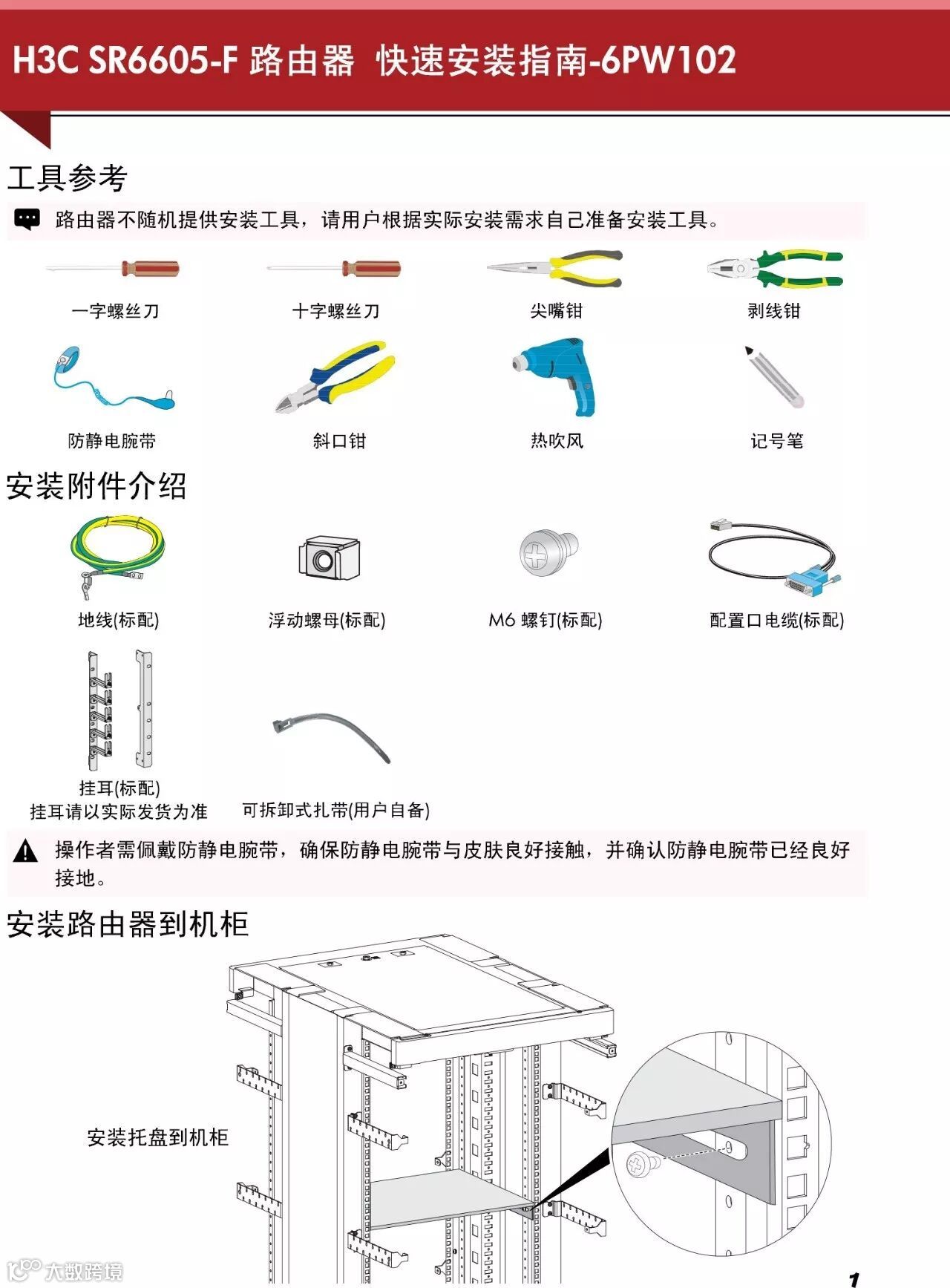 H3C SR6605-F 路由器 快速安装指南-6PW102

工具参考

路由器不随机提供安装工具，请用户根据实际安装需求自己准备安装工具。

一字螺丝刀
十字螺丝刀
尖嘴钳
剥线钳
防静电腕带
斜口钳
热吹风
记号笔

安装附件介绍

地线(标配)
浮动螺母(标配)
M6 螺钉(标配)
配置口电缆(标配)
挂耳(标配)
挂耳请以实际发货为准
可拆卸式扎带(用户自备)

操作者需佩戴防静电腕带，确保防静电腕带与皮肤良好接触，并确认防静电腕带已经良好接地。

安装路由器到机柜

安装托盘到机柜

大数跨境

1