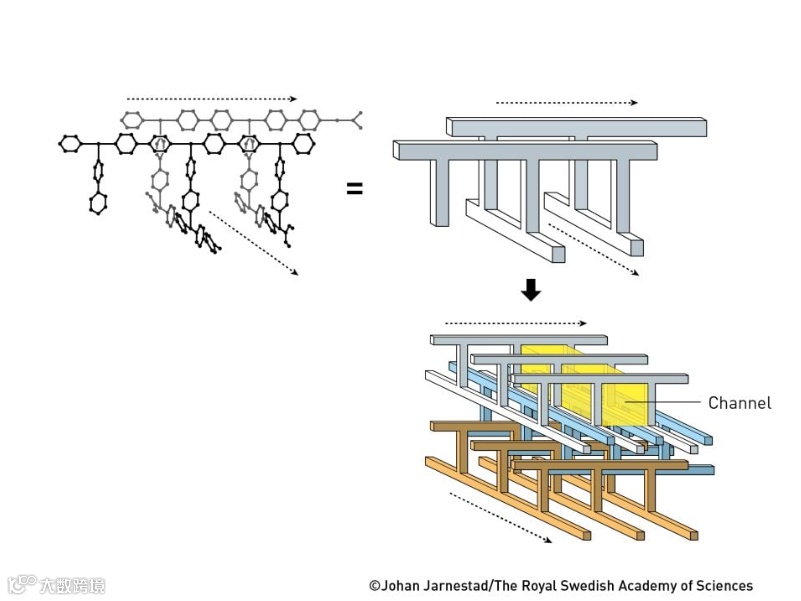 =

Channel

大数跨境

©Johan Jarnestad/The Royal Swedish Academy of Sciences