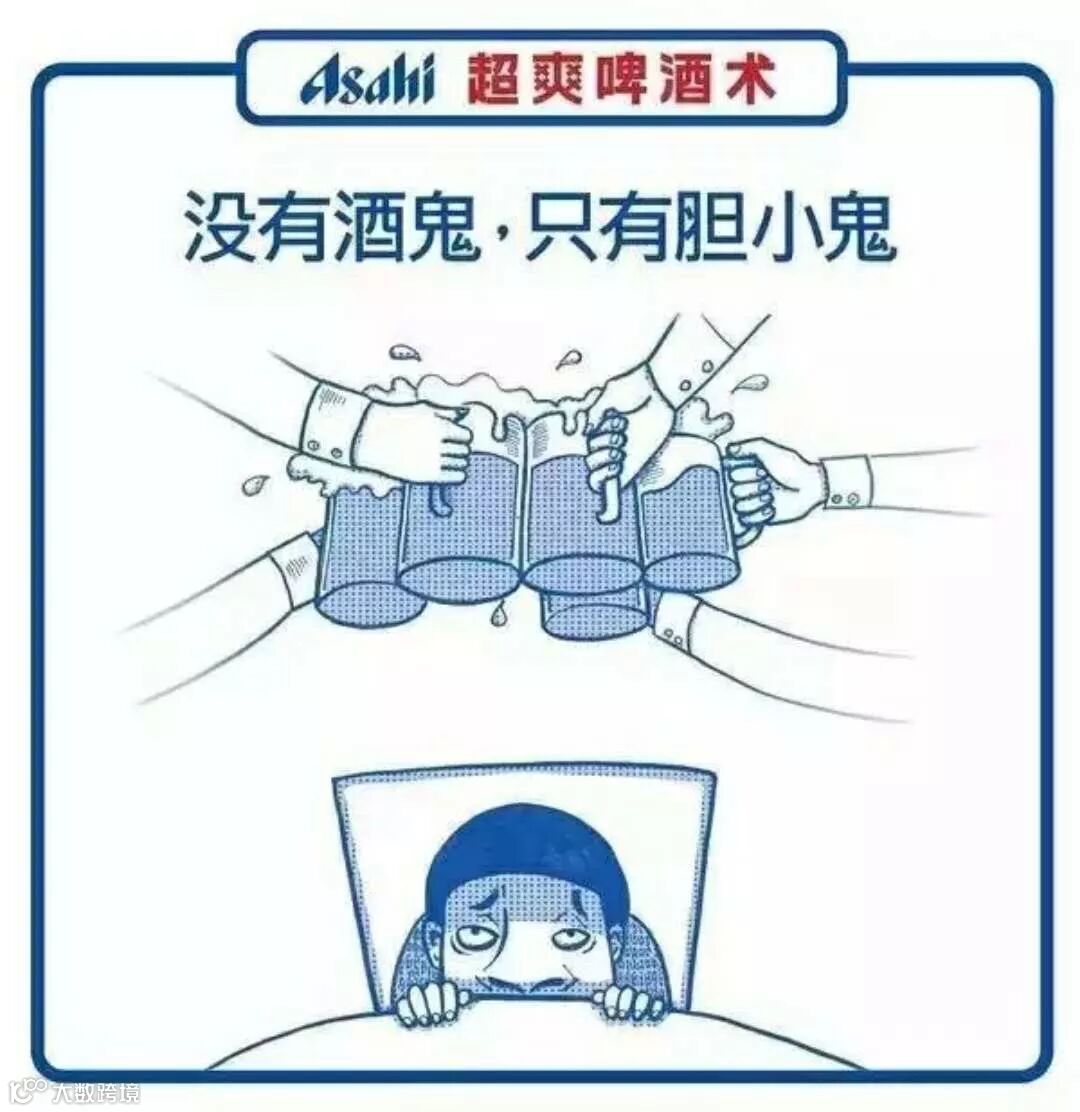 Asahi 超爽啤酒术

没有酒鬼·只有胆小鬼

大数跨境