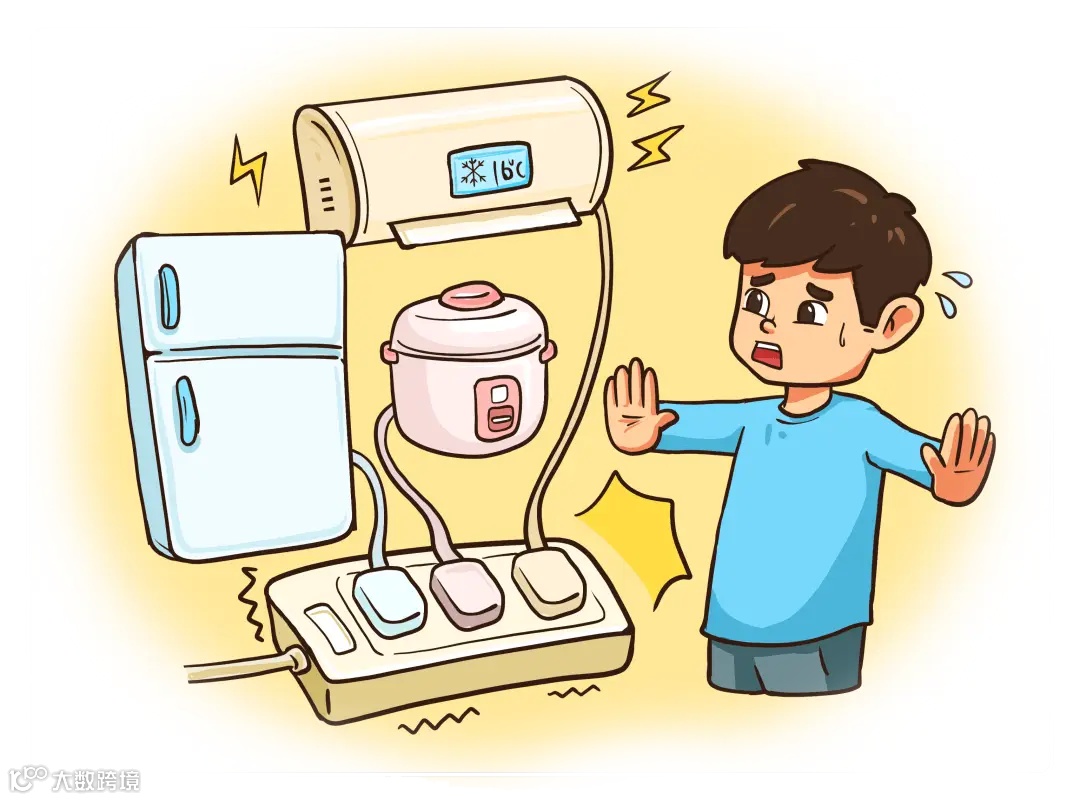 16°C

大数跨境