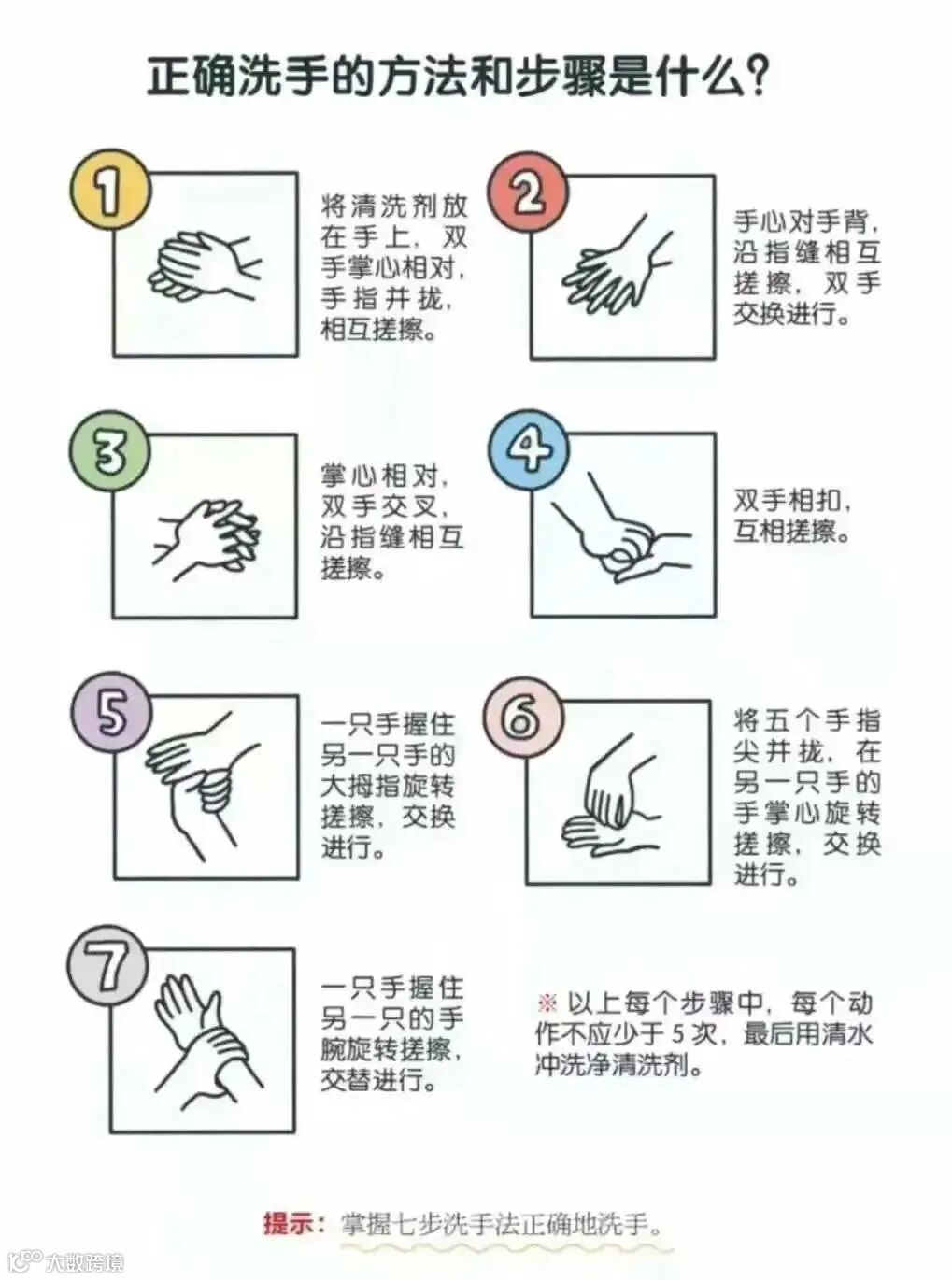 正确洗手的方法和步骤是什么？

1
将清洗剂放在手上，双手掌心相对，手指并拢，相互搓擦。

2
手心对手背，沿指缝相互搓擦，双手交换进行。

3
掌心相对，双手交叉，沿指缝相互搓擦。

4
双手相扣，互相搓擦。

5
一只手握住另一只手的大拇指旋转搓擦，交换进行。

6
将五个手指尖并拢，在另一只手的手掌心旋转搓擦，交换进行。

7
一只手握住另一只的手腕旋转搓擦，交替进行。

※ 以上每个步骤中，每个动作不应少于 5 次，最后用清水冲洗净清洗剂。

提示：掌握七步洗手法正确地洗手。

大数跨境