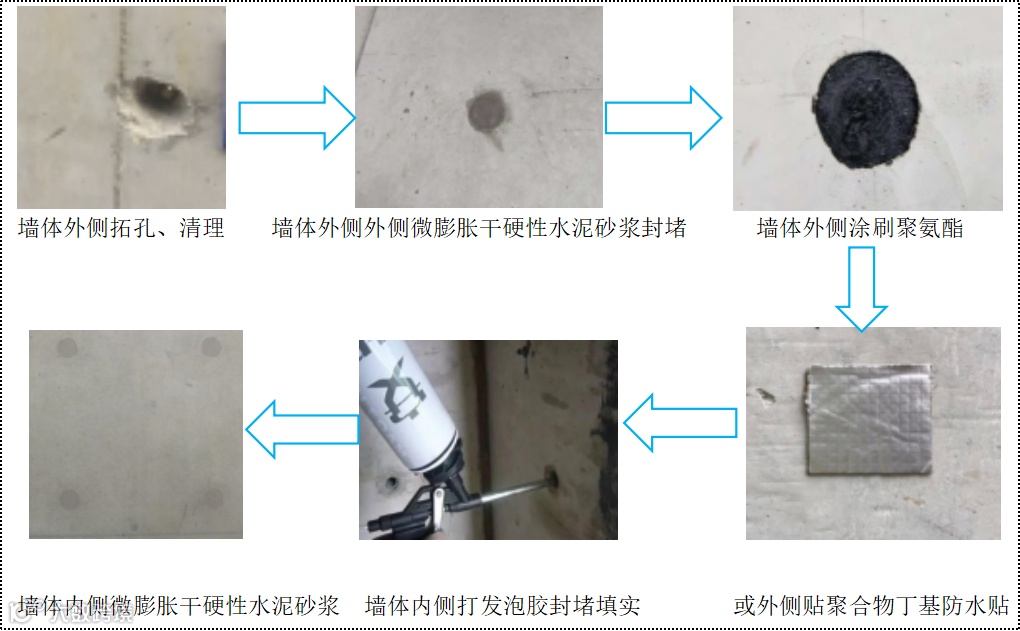 墙体外侧拓孔、清理

墙体外侧外侧微膨胀干硬性水泥砂浆封堵

墙体外侧涂刷聚氨酯

墙体内侧微膨胀干硬性水泥砂浆

墙体内侧打发泡胶封堵填实

或外侧贴聚合物丁基防水贴