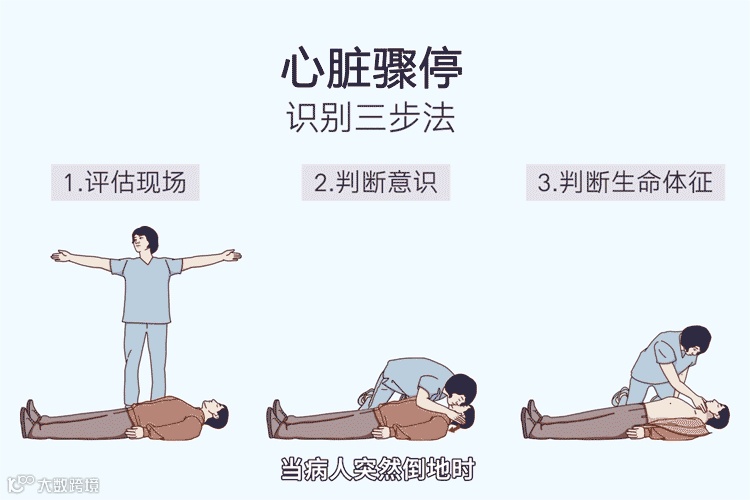 心脏骤停
识别三步法

1.评估现场

2.判断意识

3.判断生命体征

当病人突然倒地时

大数跨境