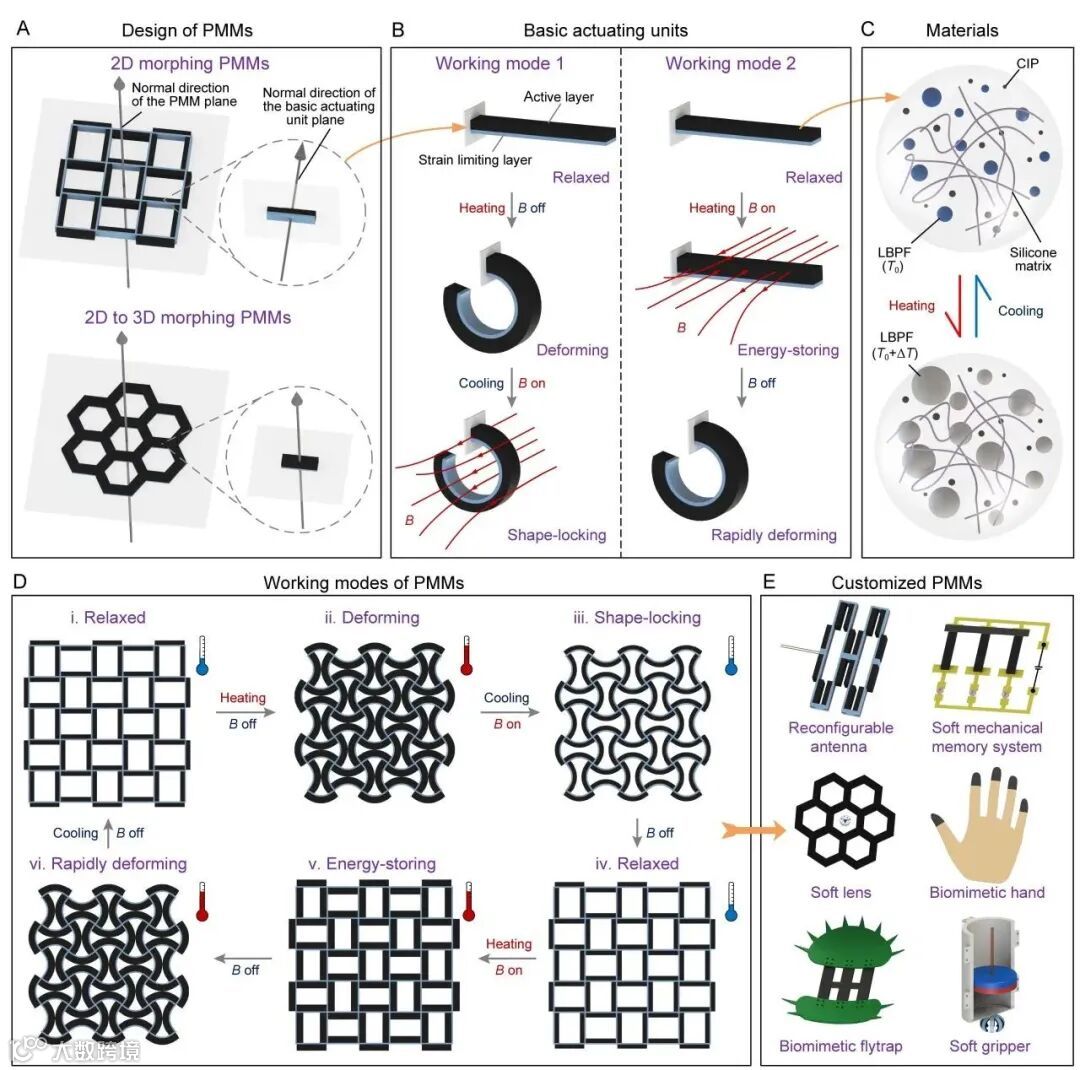 A
Design of PMMs
2D morphing PMMs
Normal direction of the PMM plane
Normal direction of the basic actuating unit plane
2D to 3D morphing PMMs

B
Basic actuating units
Working mode 1
Active layer
Strain limiting layer
Relaxed
Heating $B$ off
Deforming
Cooling $B$ on
$B$
Shape-locking
Working mode 2
Relaxed
Heating $B$ on
$B$
Energy-storing
$B$ off
Rapidly deforming

C
Materials
CIP
LBPF ($T_0$)
Silicone matrix
Heating
Cooling
LBPF ($T_0+\Delta T$)

D
Working modes of PMMs
i. Relaxed
Heating
$B$ off
ii. Deforming
Cooling
$B$ on
iii. Shape-locking
$B$ off
iv. Relaxed
Heating
$B$ on
v. Energy-storing
$B$ off
vi. Rapidly deforming
Cooling
$B$ off

E
Customized PMMs
Reconfigurable antenna
Soft mechanical memory system
Soft lens
Biomimetic hand
Biomimetic flytrap
Soft gripper

大数跨境