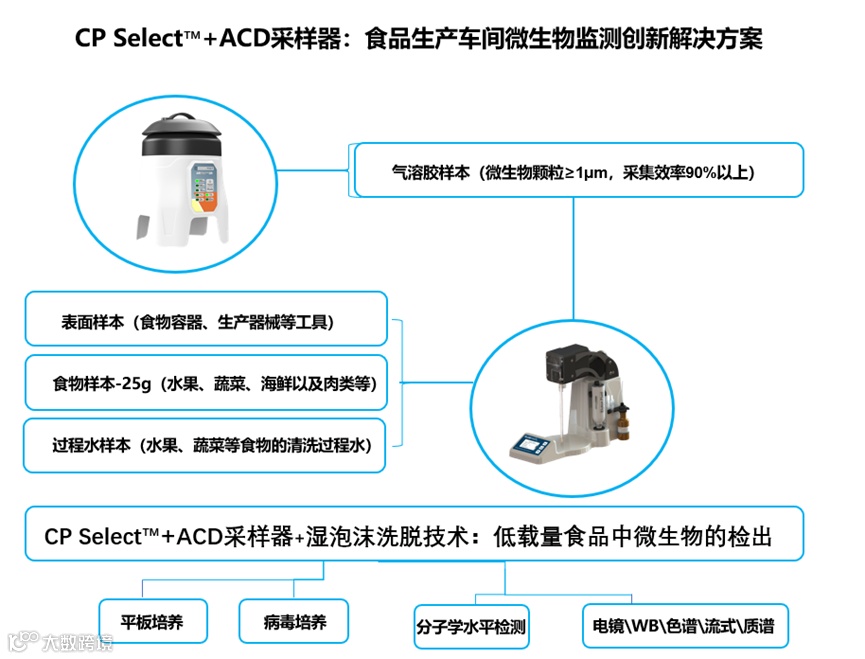 CP Select™+ACD采样器：食品生产车间微生物监测创新解决方案

气溶胶样本（微生物颗粒≥1μm，采集效率90%以上）

表面样本（食物容器、生产器械等工具）

食物样本-25g（水果、蔬菜、海鲜以及肉类等）

过程水样本（水果、蔬菜等食物的清洗过程水）

CP Select™+ACD采样器+湿泡沫洗脱技术：低载量食品中微生物的检出

平板培养

病毒培养

分子学水平检测

电镜\WB\色谱\流式\质谱

大数跨境