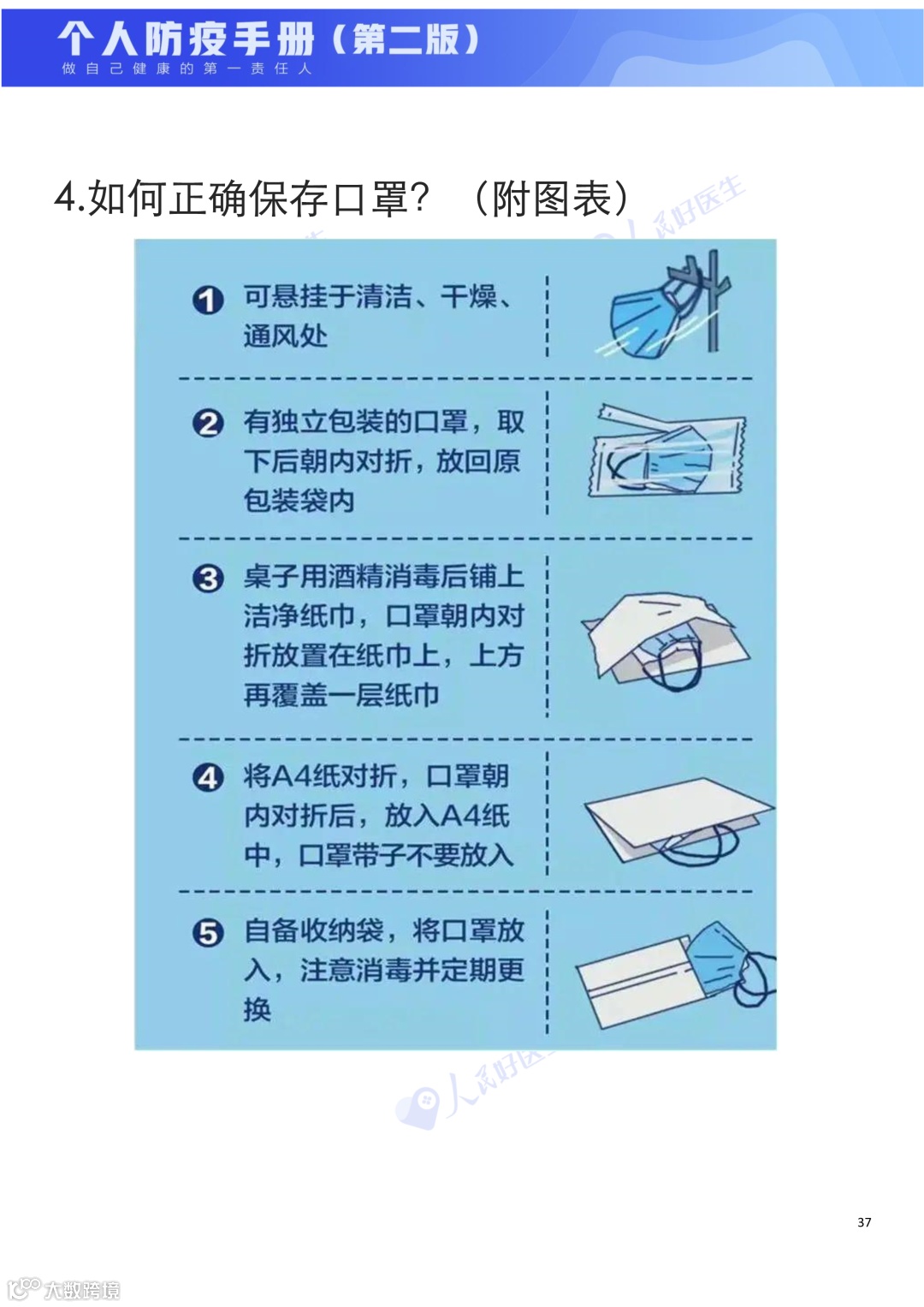 个人防疫手册（第二版）
做自己健康的第一责任人

4.如何正确保存口罩？（附图表）

人民好医生

❶ 可悬挂于清洁、干燥、通风处

❷ 有独立包装的口罩，取下后朝内对折，放回原包装袋内

❸ 桌子用酒精消毒后铺上洁净纸巾，口罩朝内对折放置在纸巾上，上方再覆盖一层纸巾

❹ 将A4纸对折，口罩朝内对折后，放入A4纸中，口罩带子不要放入

❺ 自备收纳袋，将口罩放入，注意消毒并定期更换

人民好医生

37

大数跨境