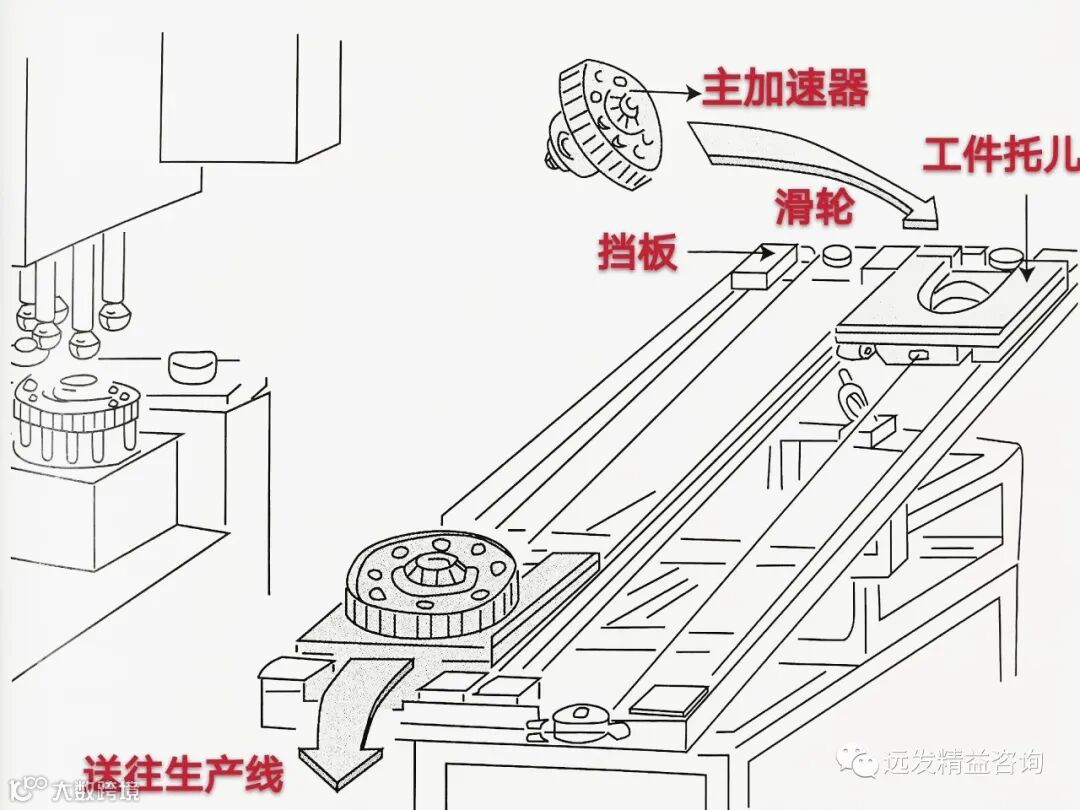 主加速器
工件托儿
滑轮
挡板
送往生产线
远发精益咨询
大数跨境