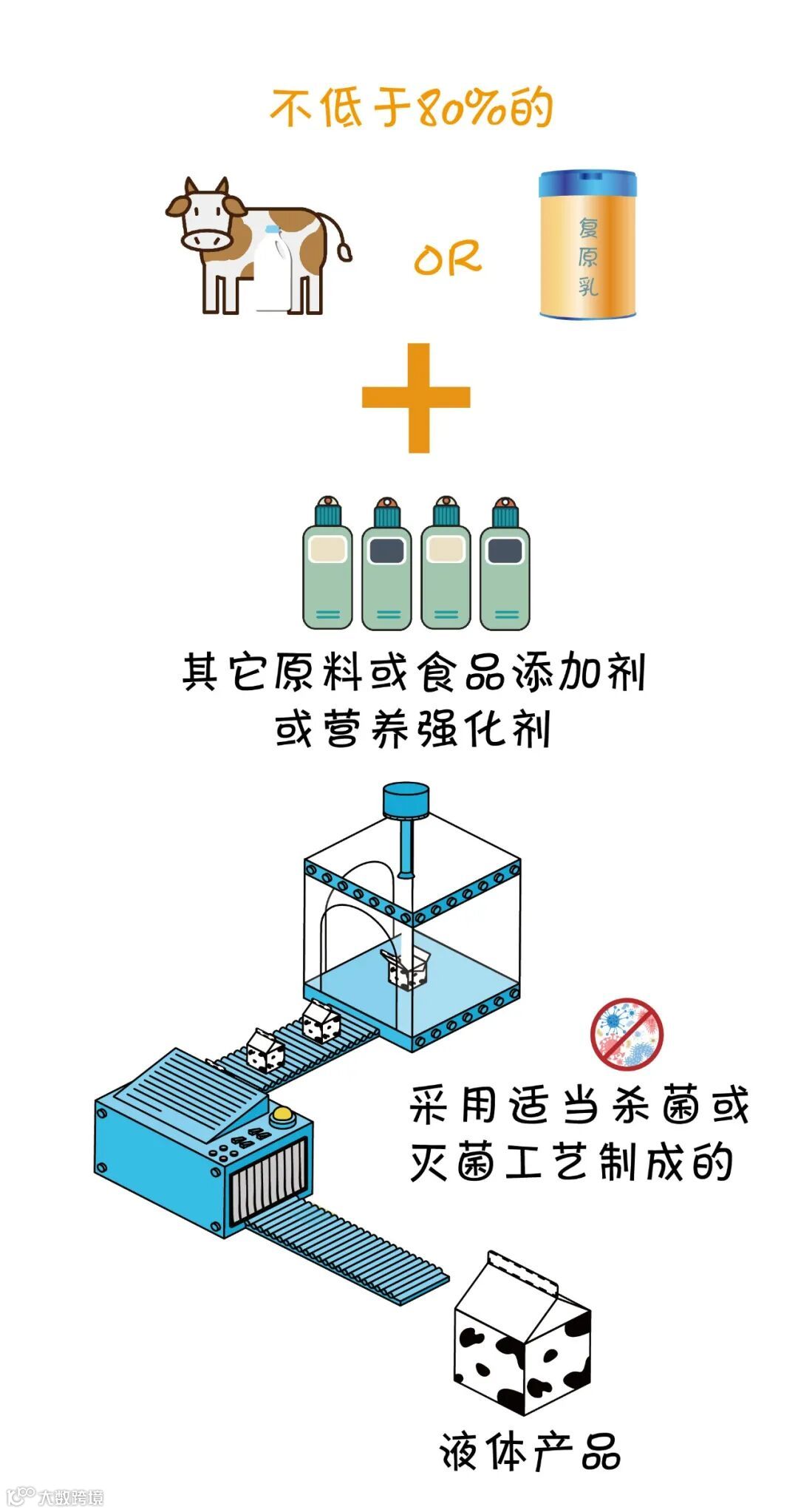 不低于80%的

OR

复原乳

其它原料或食品添加剂
或营养强化剂

采用适当杀菌或
灭菌工艺制成的

液体产品

大数跨境