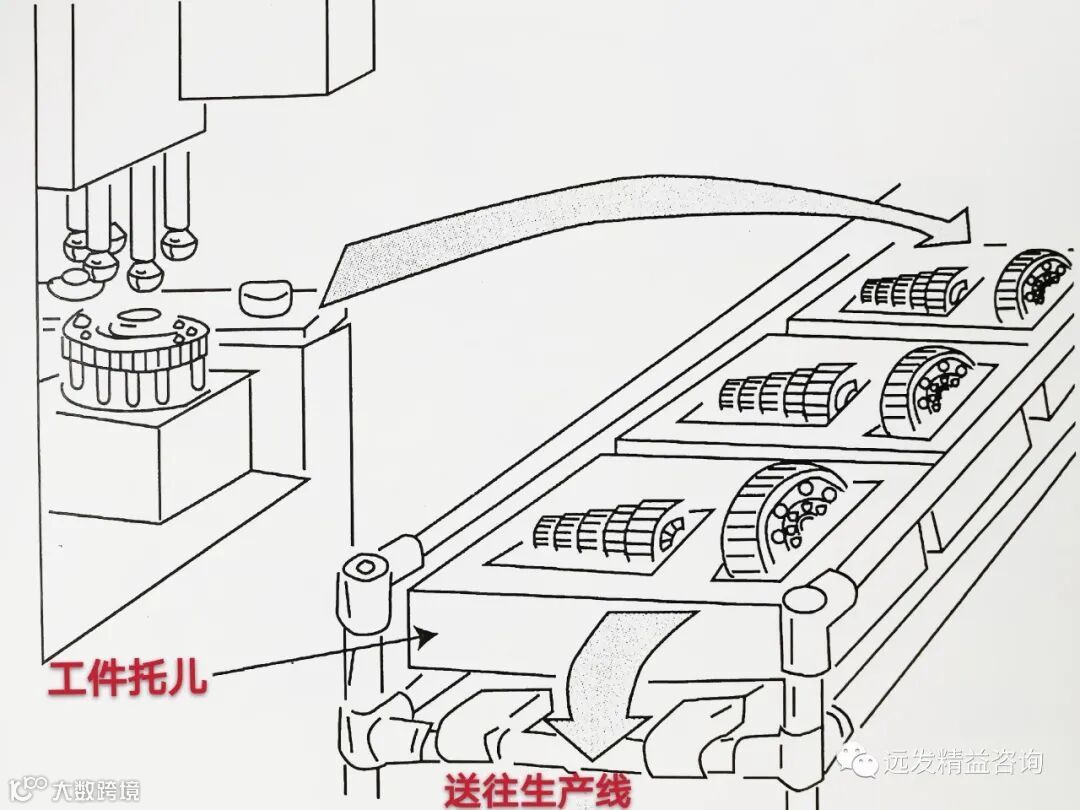 工件托儿

送往生产线

远发精益咨询

大数跨境