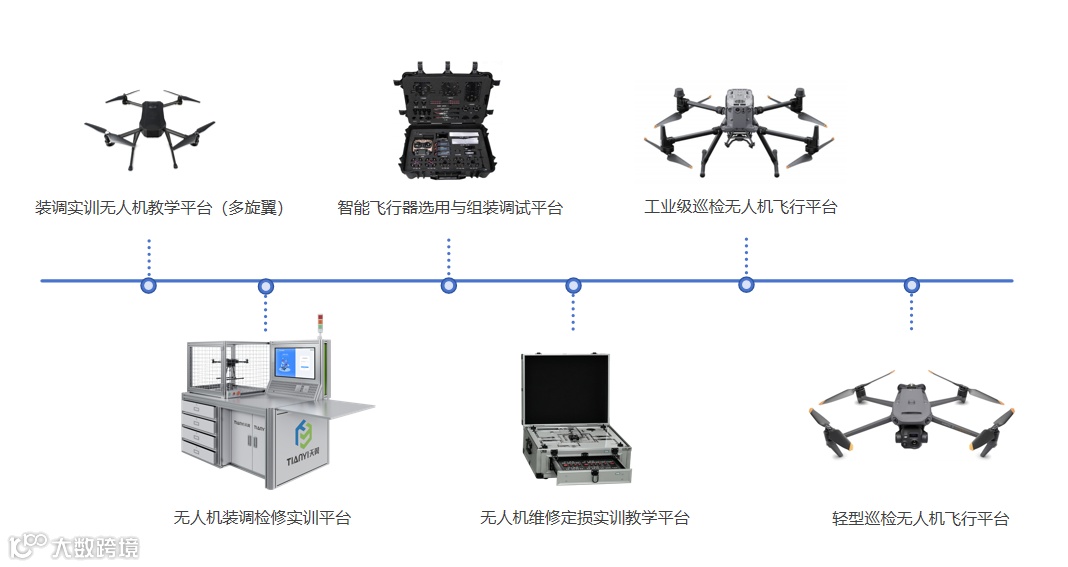 装调实训无人机教学平台（多旋翼）

智能飞行器选用与组装调试平台

工业级巡检无人机飞行平台

TIANYI天翼

无人机装调检修实训平台

无人机维修定损实训教学平台

轻型巡检无人机飞行平台

大数跨境