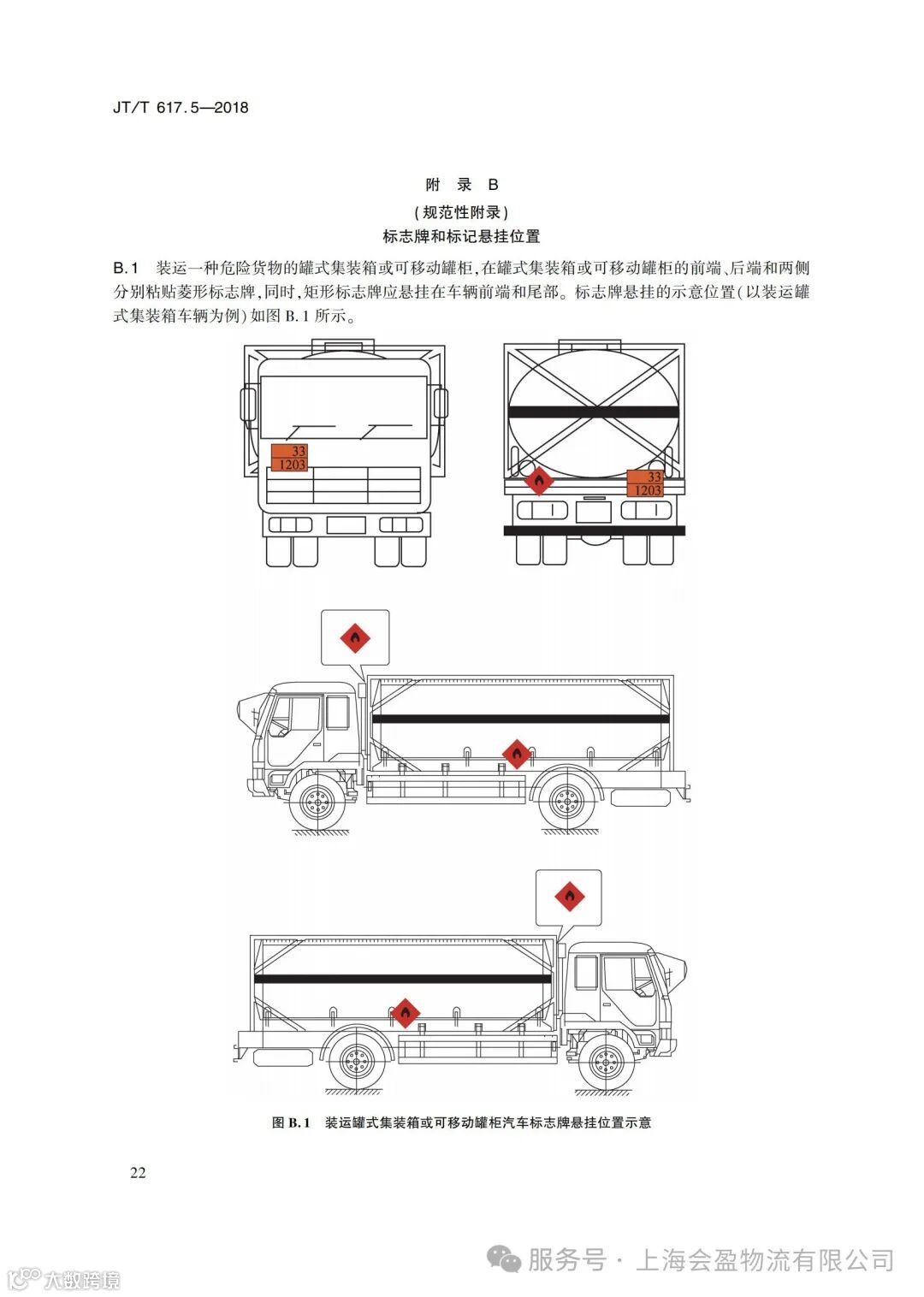 JT/T 617.5—2018

附 录 B
（规范性附录）
标志牌和标记悬挂位置

B.1 装运一种危险货物的罐式集装箱或可移动罐柜，在罐式集装箱或可移动罐柜的前端、后端和两侧分别粘贴菱形标志牌，同时，矩形标志牌应悬挂在车辆前端和尾部。标志牌悬挂的示意位置（以装运罐式集装箱车辆为例）如图 B.1 所示。

33
1203

33
1203

图 B.1 装运罐式集装箱或可移动罐柜汽车标志牌悬挂位置示意

22

服务号 · 上海会盈物流有限公司

大数跨境