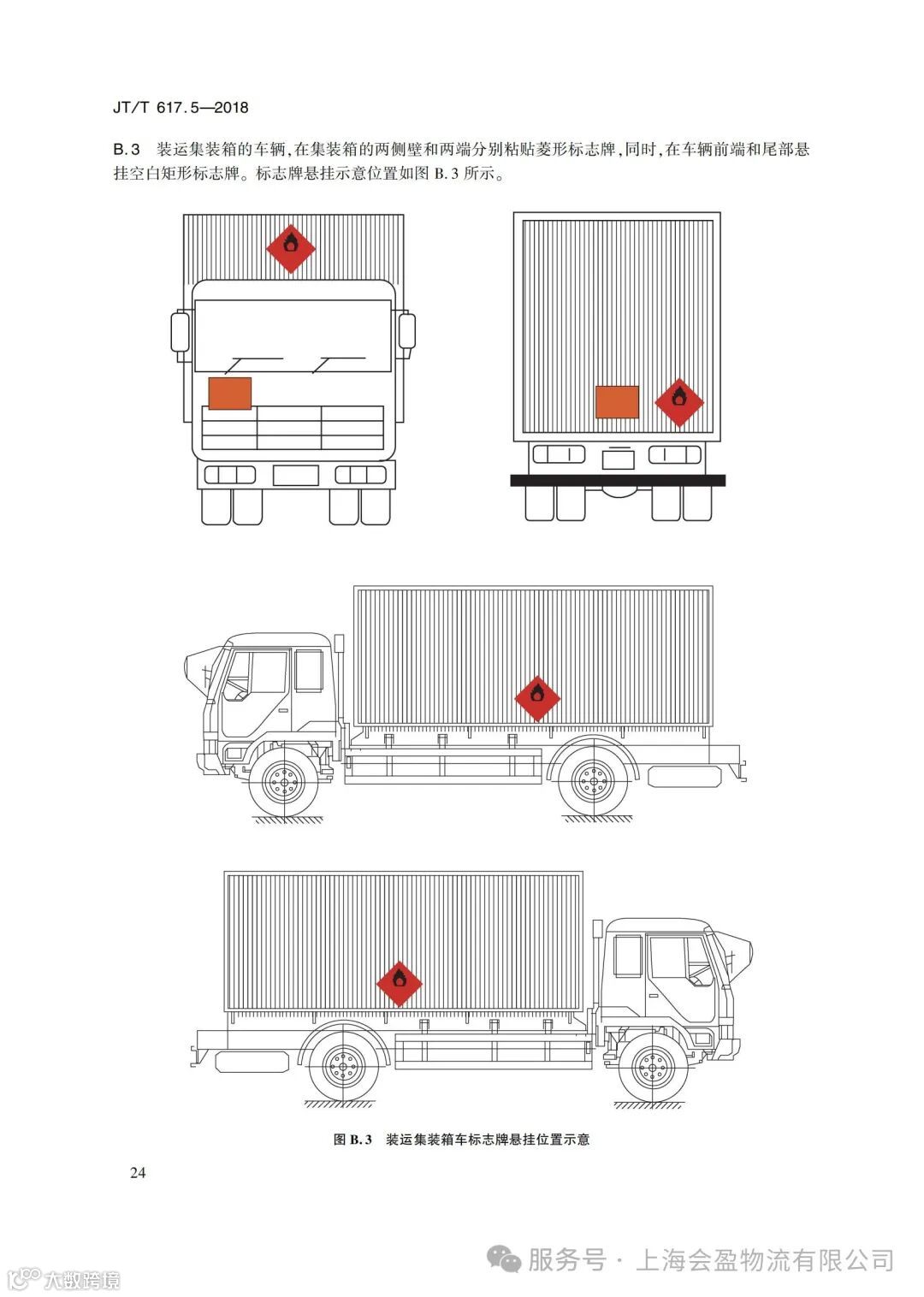 JT/T 617.5—2018

B.3 装运集装箱的车辆，在集装箱的两侧壁和两端分别粘贴菱形标志牌，同时，在车辆前端和尾部悬挂空白矩形标志牌。标志牌悬挂示意位置如图 B.3 所示。

图 B.3 装运集装箱车标志牌悬挂位置示意

24

服务号 · 上海会盈物流有限公司

大数跨境