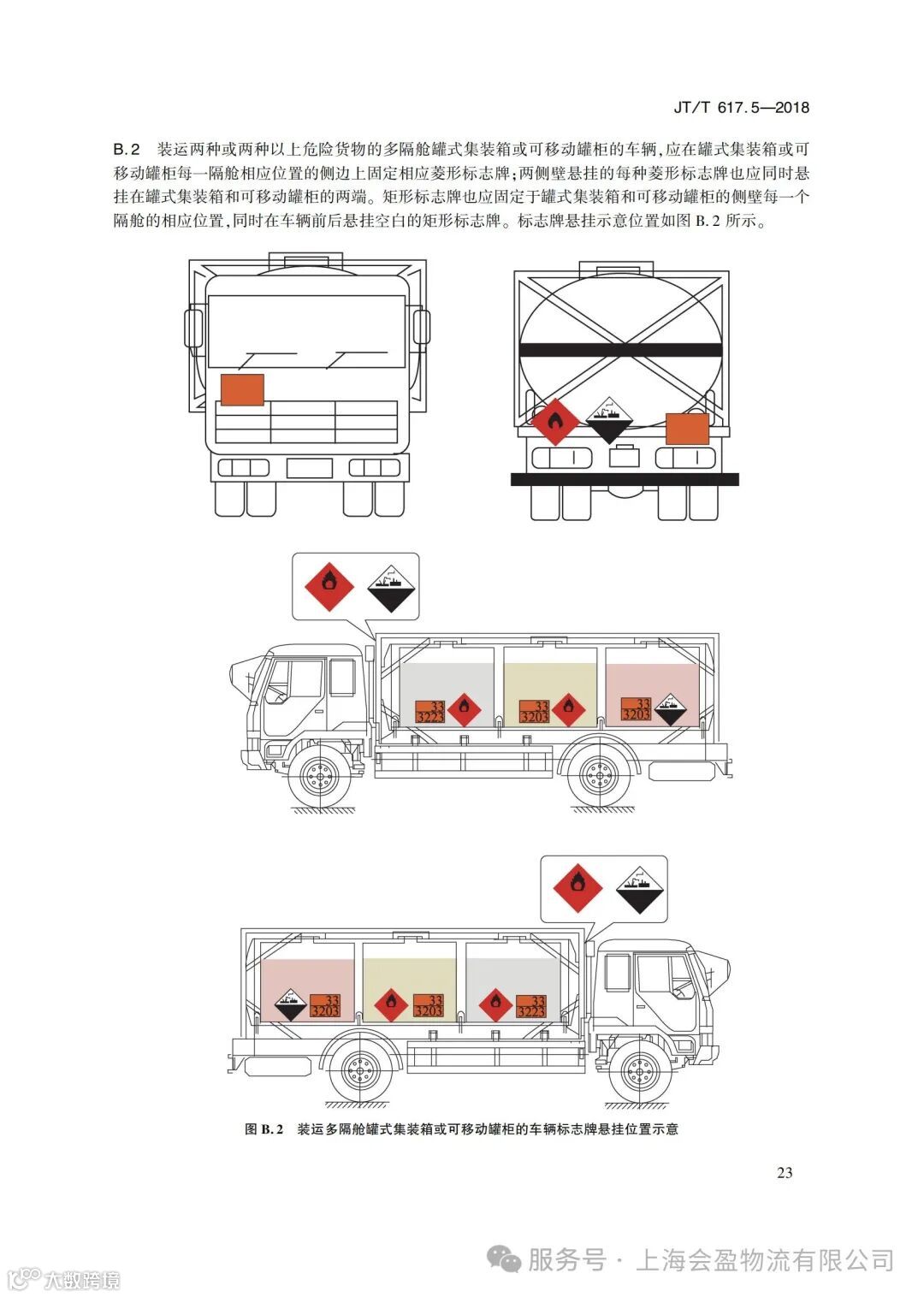 JT/T 617.5—2018

B.2　装运两种或两种以上危险货物的多隔舱罐式集装箱或可移动罐柜的车辆，应在罐式集装箱或可移动罐柜每一隔舱相应位置的侧边上固定相应菱形标志牌；两侧壁悬挂的每种菱形标志牌也应同时悬挂在罐式集装箱和可移动罐柜的两端。矩形标志牌也应固定于罐式集装箱和可移动罐柜的侧壁每一个隔舱的相应位置，同时在车辆前后悬挂空白的矩形标志牌。标志牌悬挂示意位置如图 B.2 所示。

33
3223

33
3203

33
3203

33
3203

33
3203

33
3223

图 B.2　装运多隔舱罐式集装箱或可移动罐柜的车辆标志牌悬挂位置示意

23

服务号 · 上海会盈物流有限公司

大数跨境