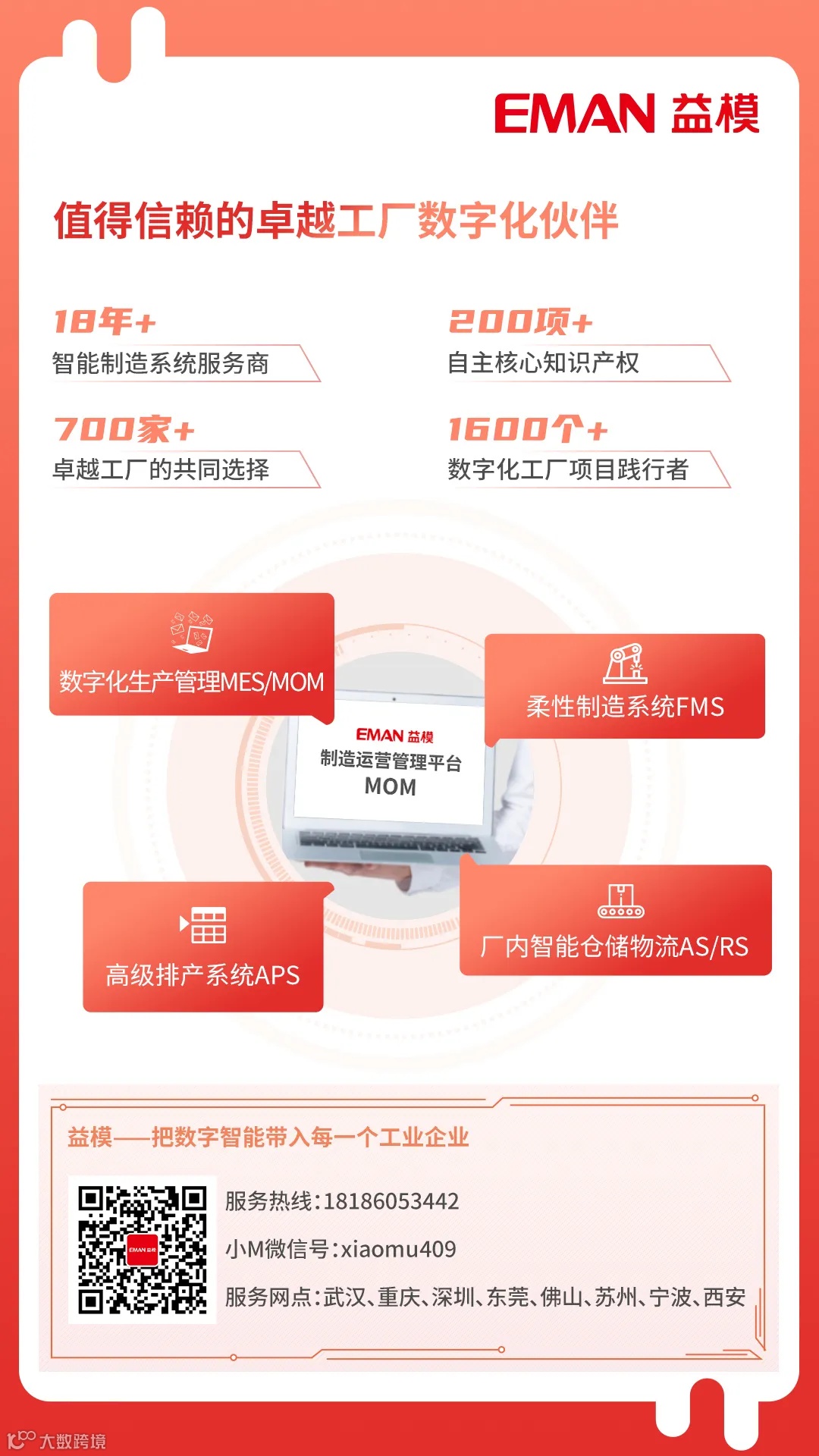 EMAN 益模

值得信赖的卓越工厂数字化伙伴

18年+
智能制造系统服务商

200项+
自主核心知识产权

700家+
卓越工厂的共同选择

1600个+
数字化工厂项目践行者

数字化生产管理MES/MOM

柔性制造系统FMS

EMAN 益模
制造运营管理平台
MOM

高级排产系统APS

厂内智能仓储物流AS/RS

益模——把数字智能带入每一个工业企业

EMAN 益模

服务热线:18186053442

小M微信号:xiaomu409

服务网点:武汉、重庆、深圳、东莞、佛山、苏州、宁波、西安

大数跨境