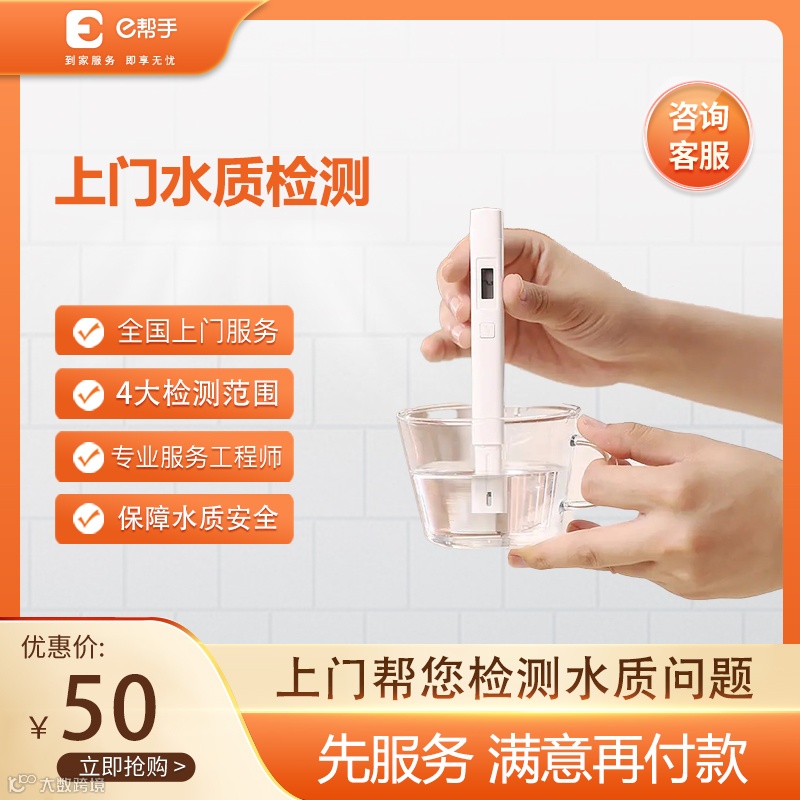 e帮手
到家服务 即享无忧

咨询客服

上门水质检测

全国上门服务

4大检测范围

专业服务工程师

保障水质安全

优惠价:
¥50
立即抢购 >

上门帮您检测水质问题

先服务 满意再付款

大数跨境